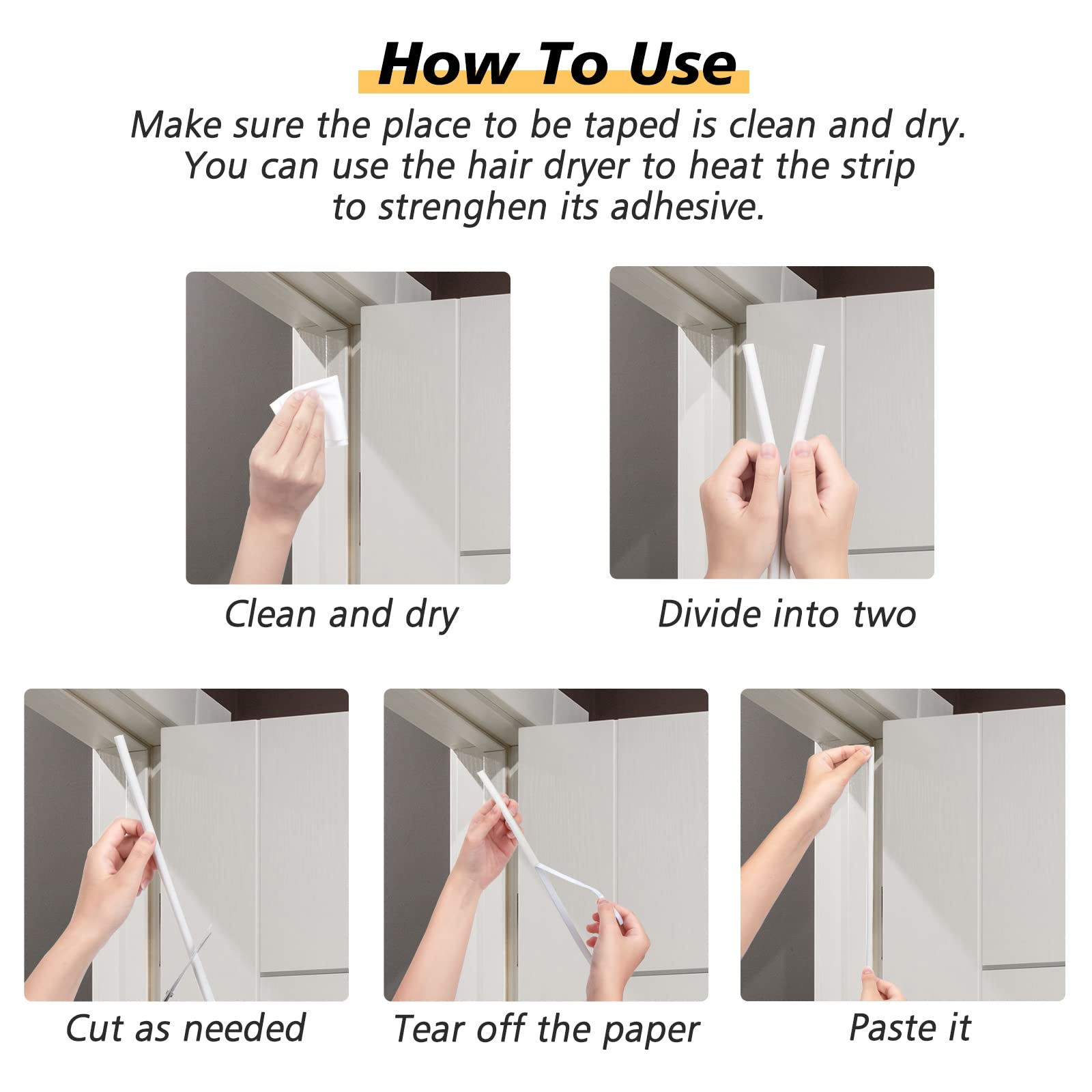 How To Use

Make sure the place to be taped is clean and dry. You can use the hair dryer to heat the strip to strenghen its adhesive.

Clean and dry

Divide into two

Cut as needed

Tear off the paper

Paste it