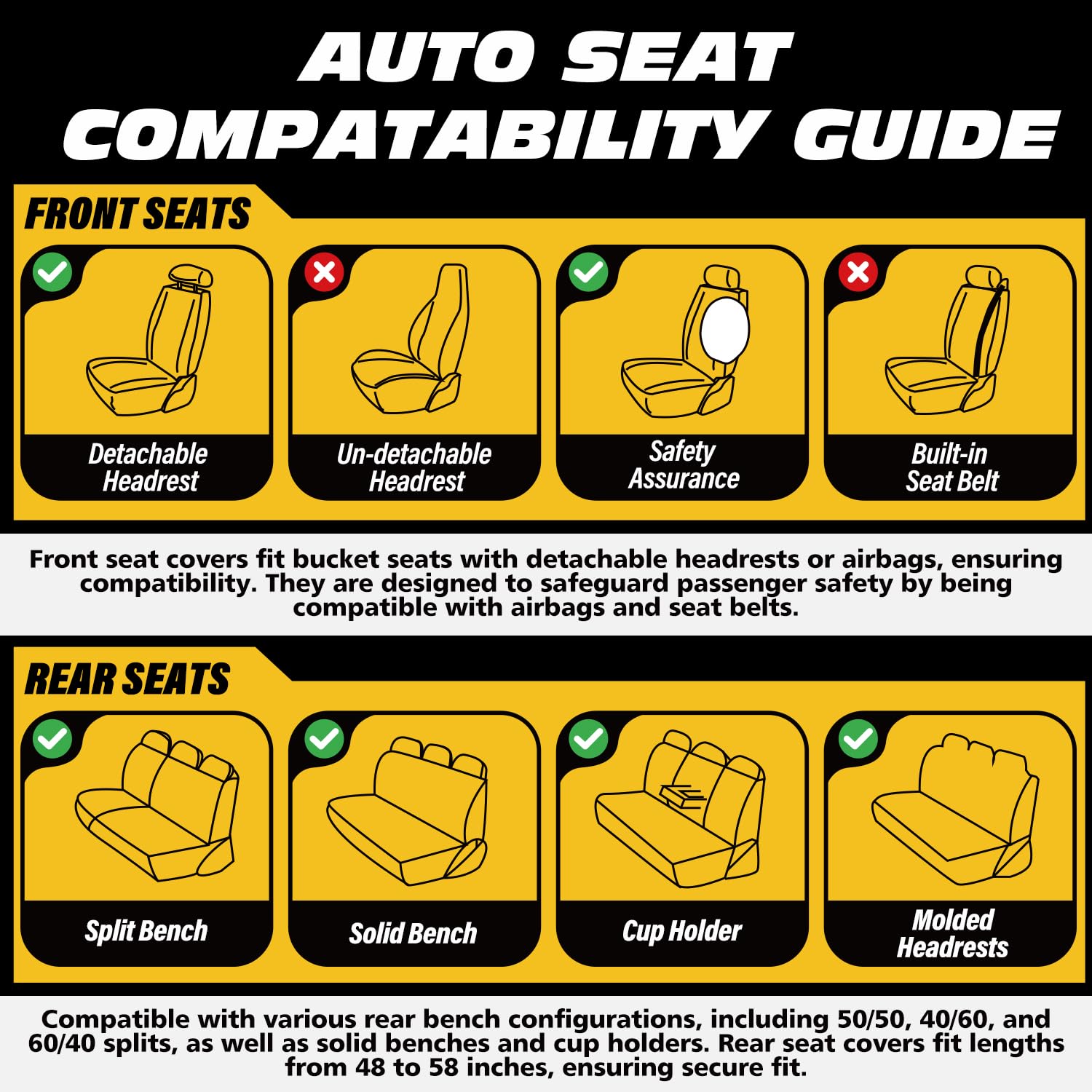 AUTO SEAT COMPATABILITY GUIDE

FRONT SEATS

Detachable Headrest

Un-detachable Headrest

Safety Assurance

Built-in Seat Belt

Front seat covers fit bucket seats with detachable headrests or airbags, ensuring compatibility. They are designed to safeguard passenger safety by being compatible with airbags and seat belts.

REAR SEATS

Split Bench

Solid Bench

Cup Holder

Molded Headrests

Compatible with various rear bench configurations, including 50/50, 40/60, and 60/40 splits, as well as solid benches and cup holders. Rear seat covers fit lengths from 48 to 58 inches, ensuring secure fit.