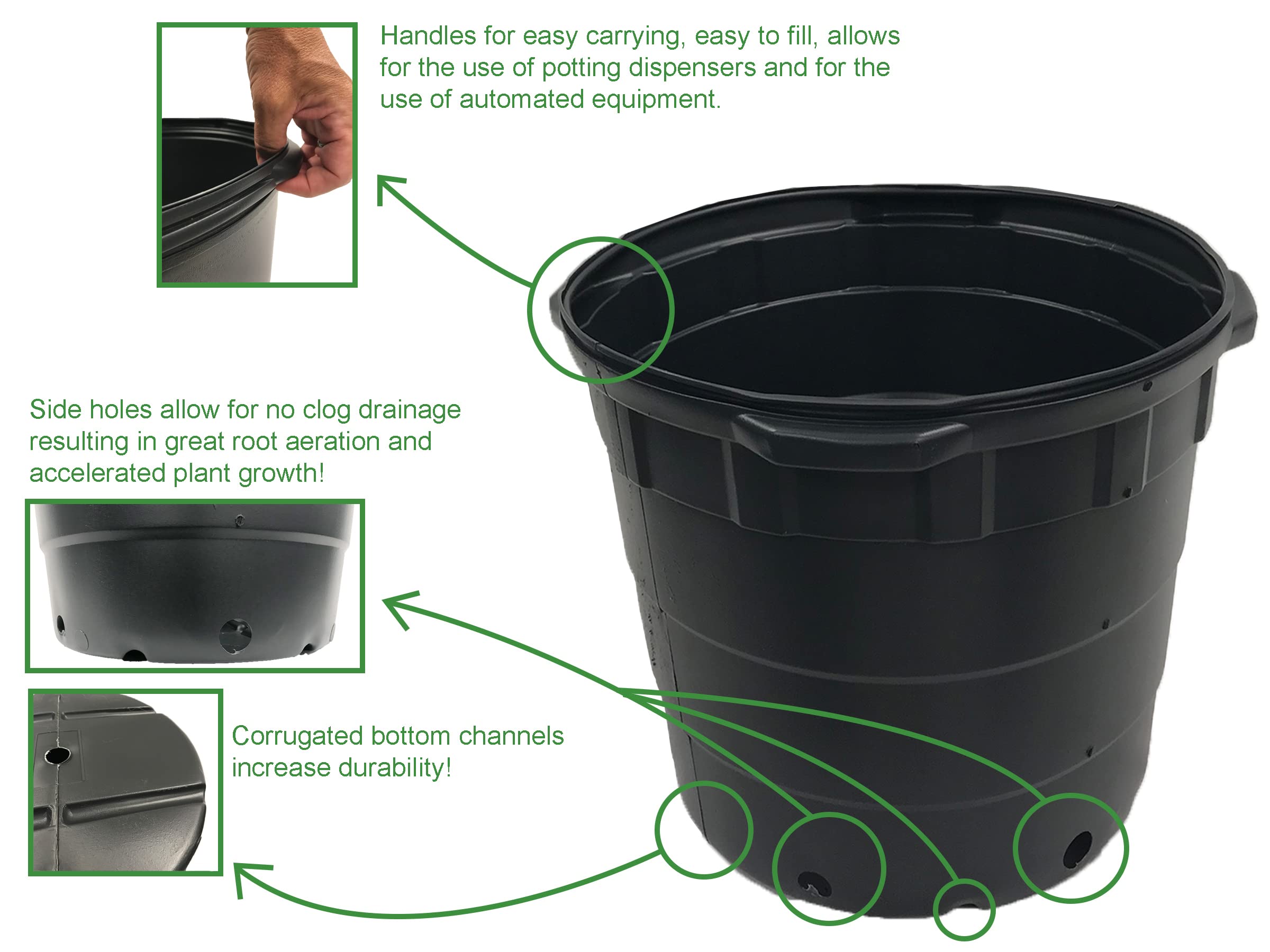 Handles for easy carrying, easy to fill, allows for the use of potting dispensers and for the use of automated equipment.

Side holes allow for no clog drainage resulting in great root aeration and accelerated plant growth!

Corrugated bottom channels increase durability!