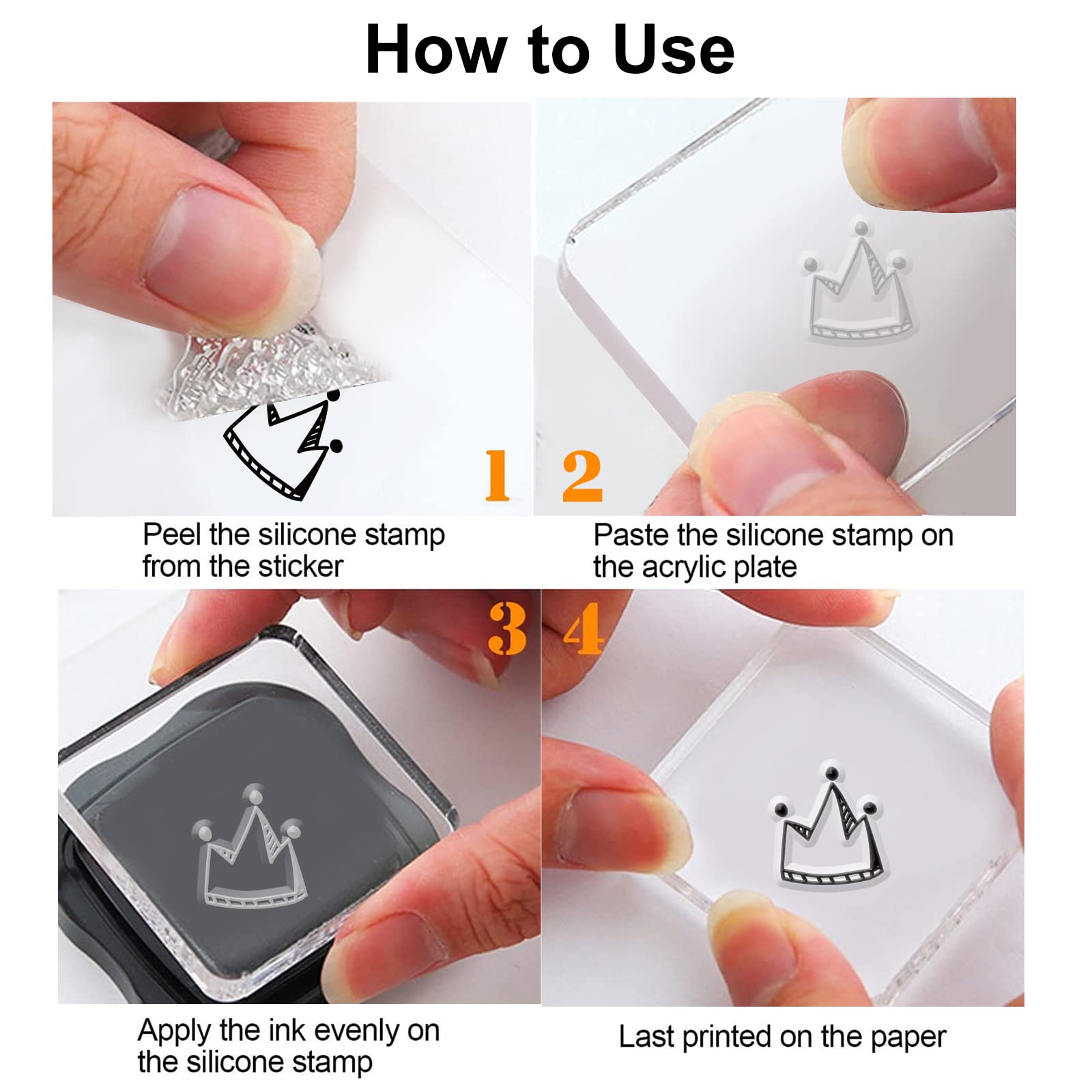 How to Use

1

Peel the silicone stamp from the sticker

2

Paste the silicone stamp on the acrylic plate

3

Apply the ink evenly on the silicone stamp

4

Last printed on the paper