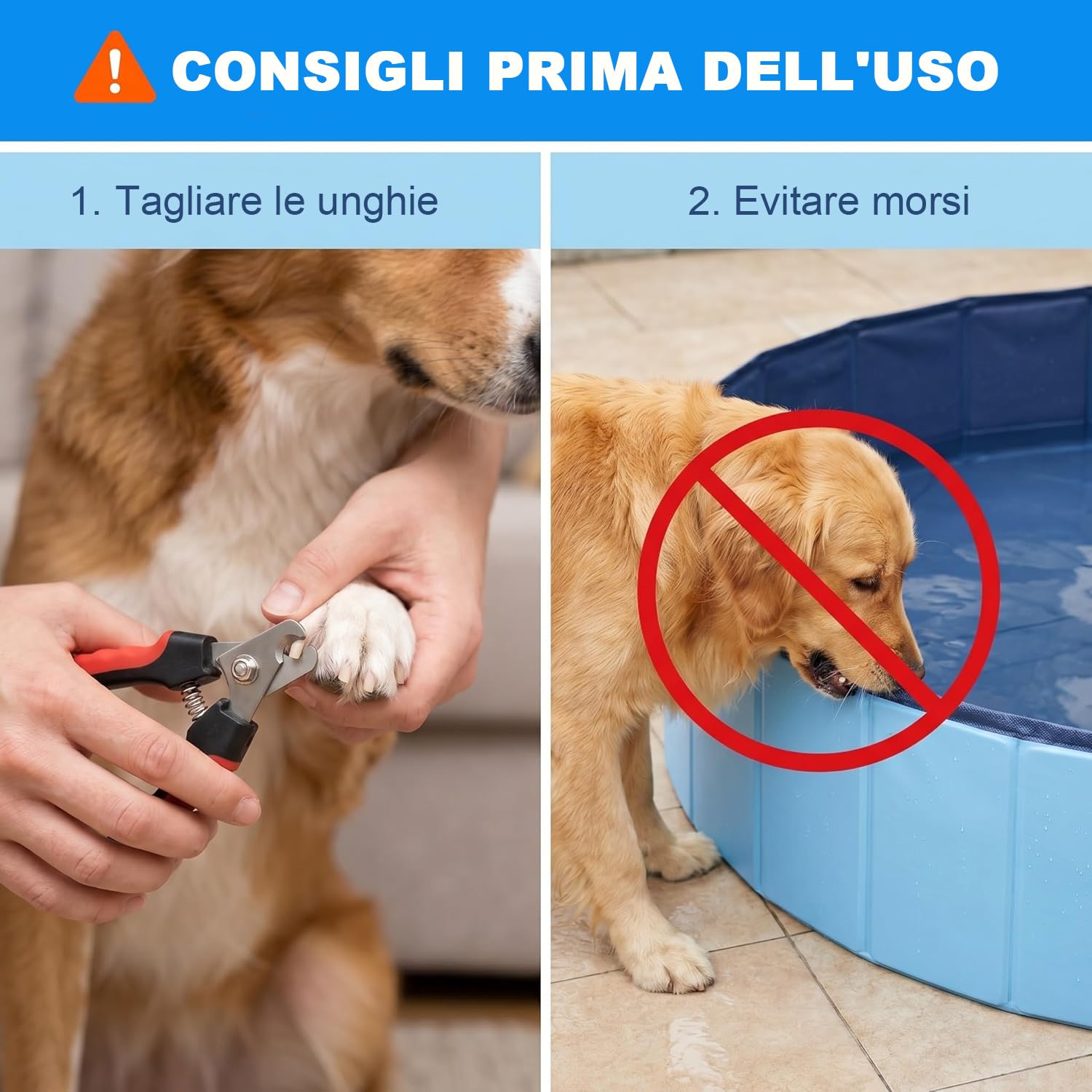 CONSIGLI PRIMA DELL'USO

1. Tagliare le unghie

2. Evitare morsi