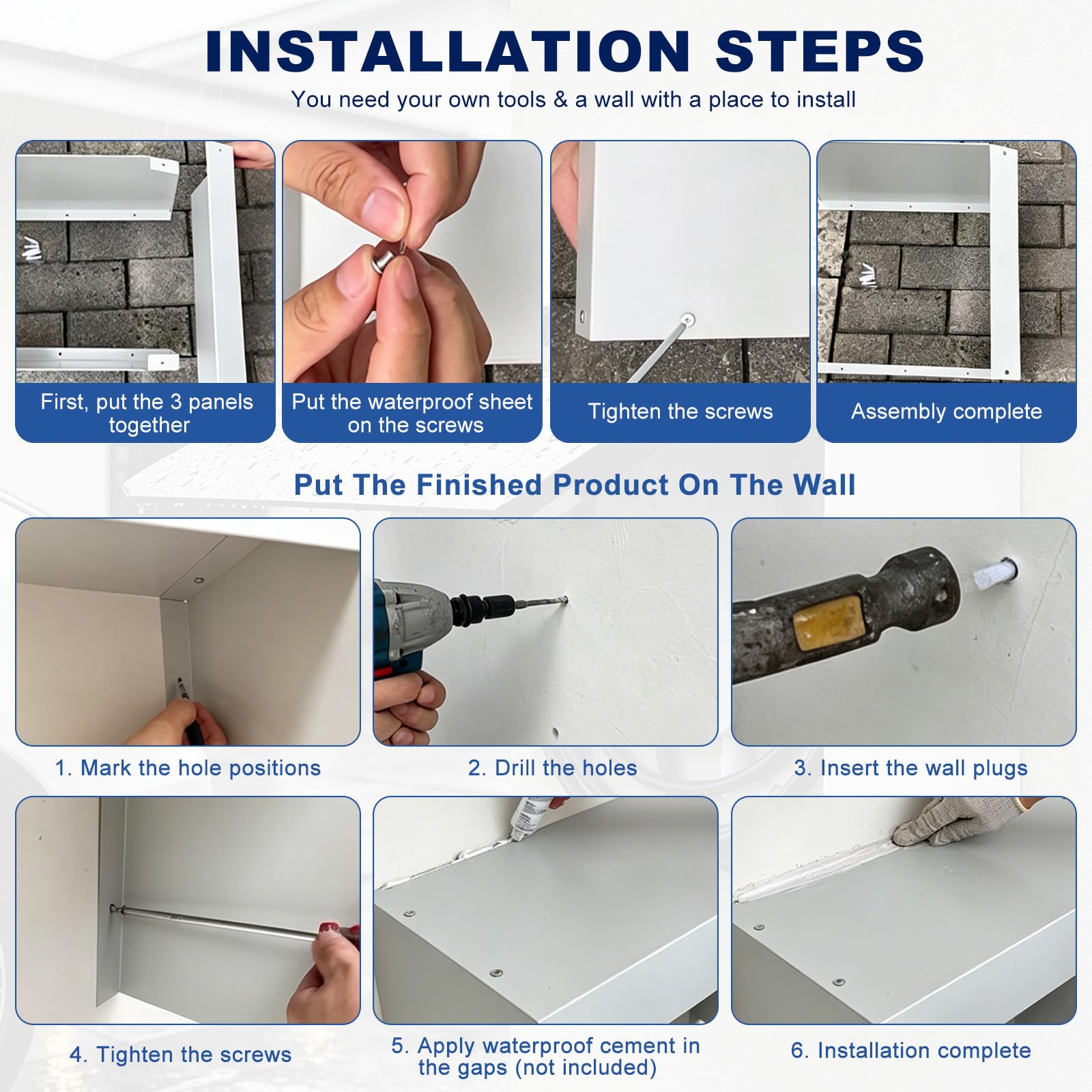 INSTALLATION STEPS

You need your own tools & a wall with a place to install

First, put the 3 panels together

Put the waterproof sheet on the screws

Tighten the screws

Assembly complete

Put The Finished Product On The Wall

1. Mark the hole positions

2. Drill the holes

3. Insert the wall plugs

4. Tighten the screws

5. Apply waterproof cement in the gaps (not included)

6. Installation complete