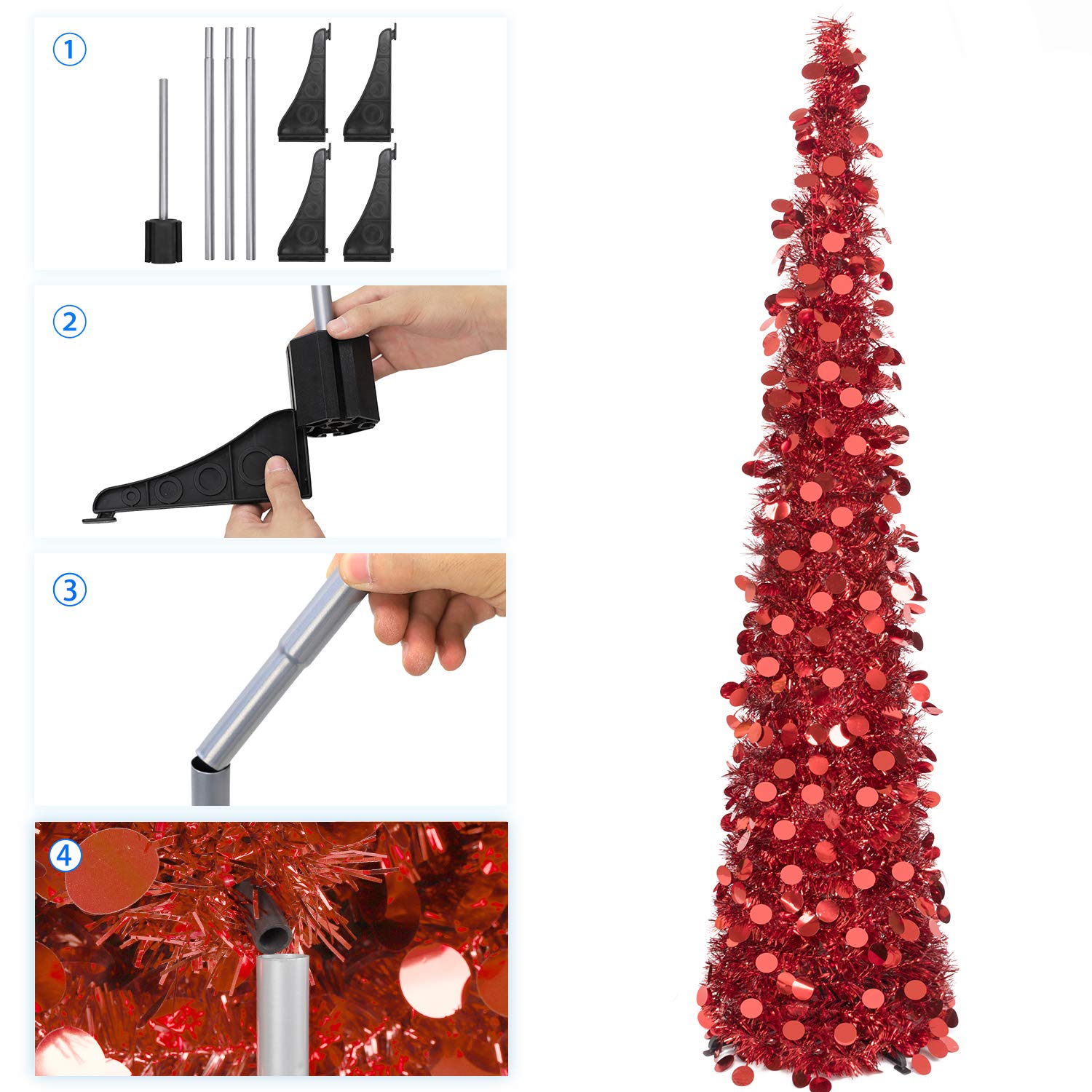 ①
②
③
④