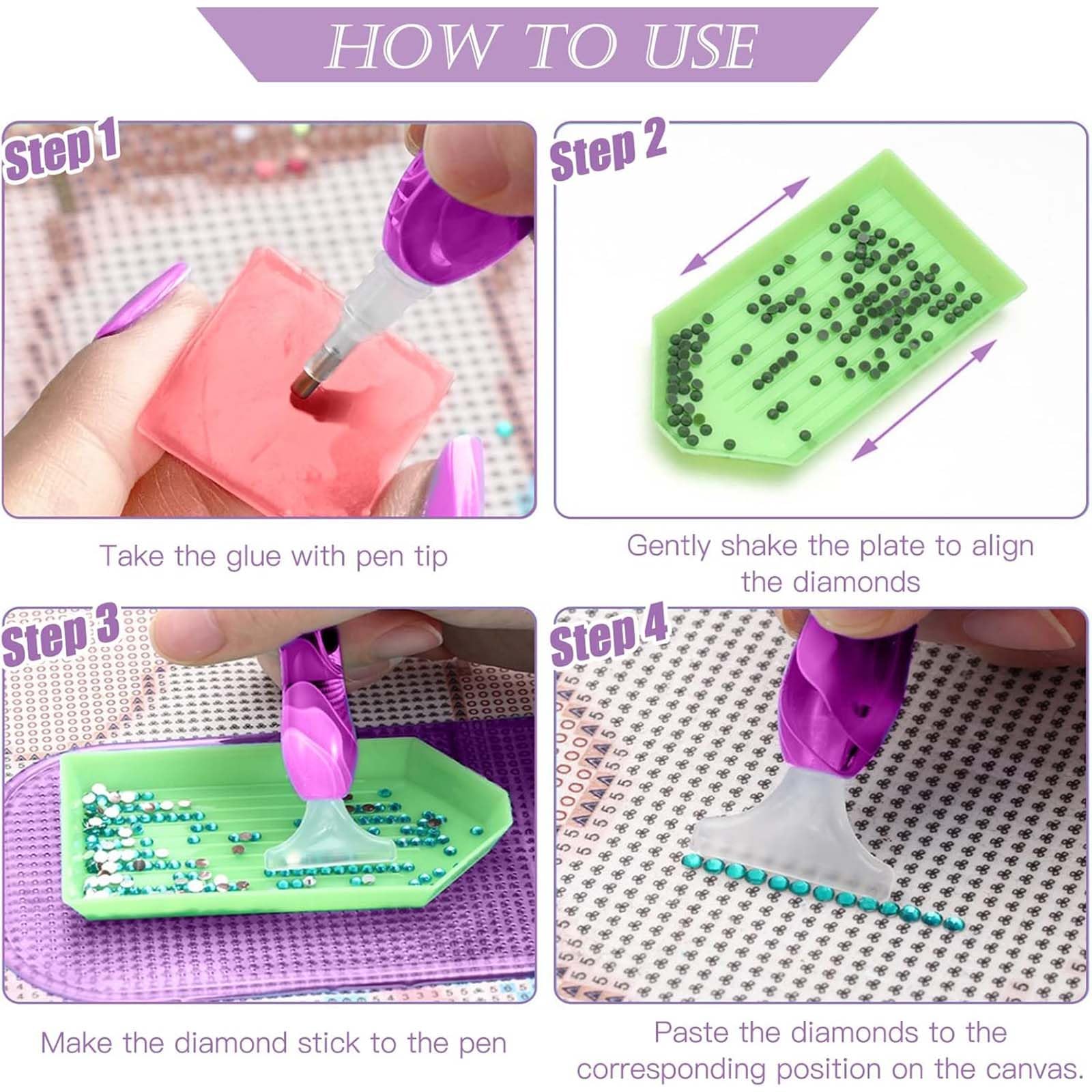 HOW TO USE

Step 1

Take the glue with pen tip

Step 2

Gently shake the plate to align the diamonds

Step 3

Make the diamond stick to the pen

Step 4

Paste the diamonds to the corresponding position on the canvas.