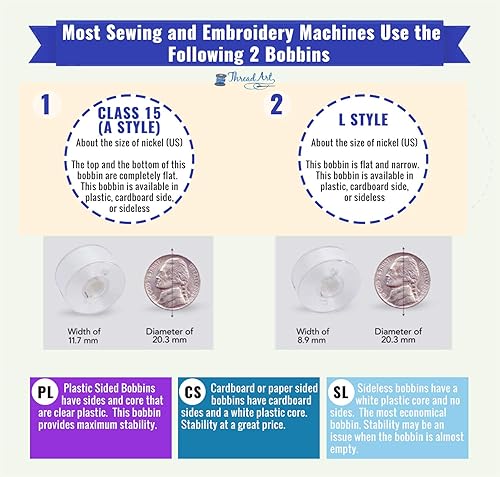 Most Sewing and Embroidery Machines Use the Following 2 Bobbins

Thread Art

1

CLASS 15 (A STYLE)

About the size of nickel (US)

The top and the bottom of this bobbin are completely flat. This bobbin is available in plastic, cardboard side, or sideless

2

L STYLE

About the size of nickel (US)

This bobbin is flat and narrow. This bobbin is available in plastic, cardboard side, or sideless

Width of 11.7 mm

Diameter of 20.3 mm

Width of 8.9 mm

Diameter of 20.3 mm

PL Plastic Sided Bobbins have sides and core that are clear plastic. This bobbin provides maximum stability.

CS Cardboard or paper sided bobbins have cardboard sides and a white plastic core. Stability at a great price.

SL Sideless bobbins have a white plastic core and no sides. The most economical bobbin. Stability may be an issue when the bobbin is almost empty.