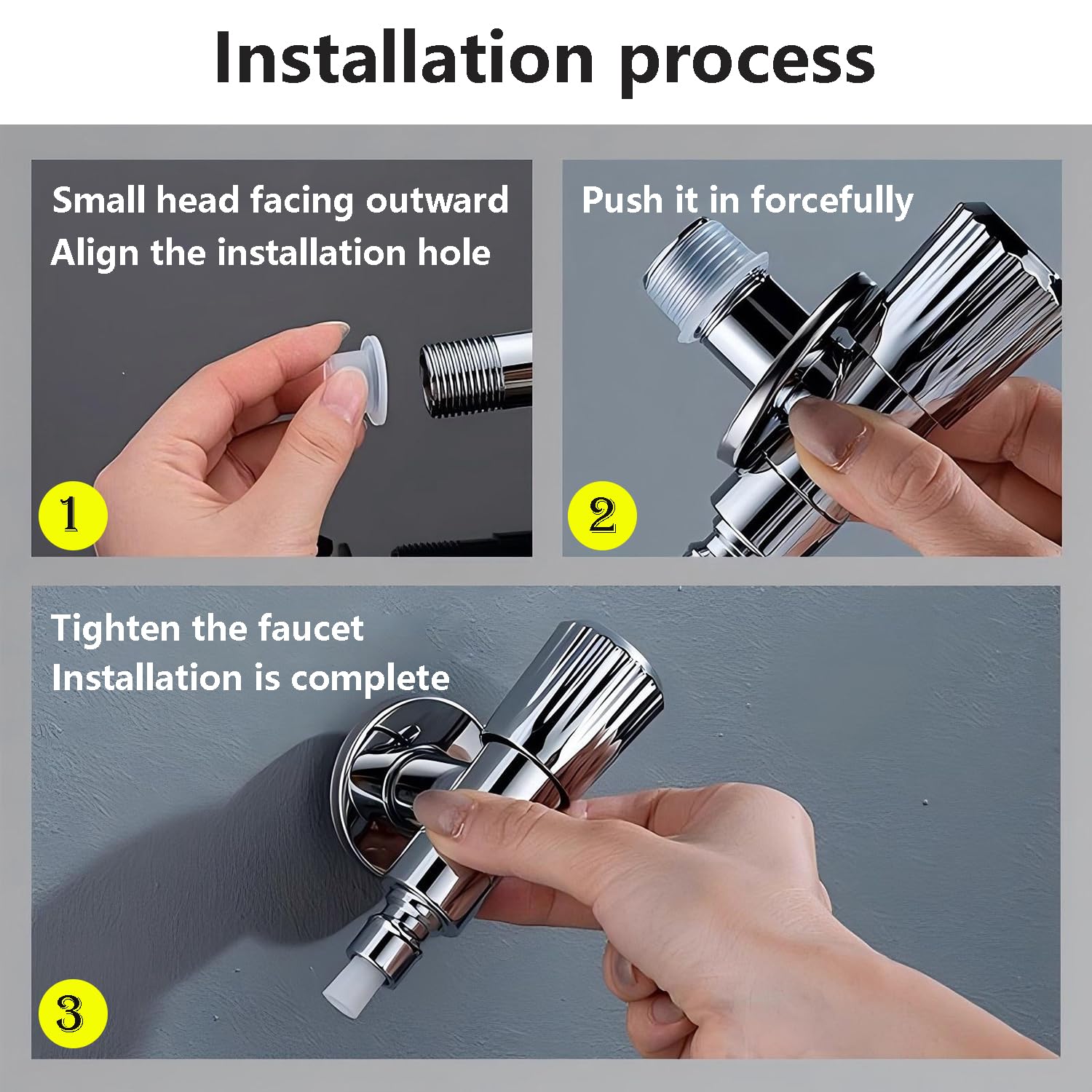 Installation process

Small head facing outward
Align the installation hole

1

Push it in forcefully

2

Tighten the faucet
Installation is complete

3