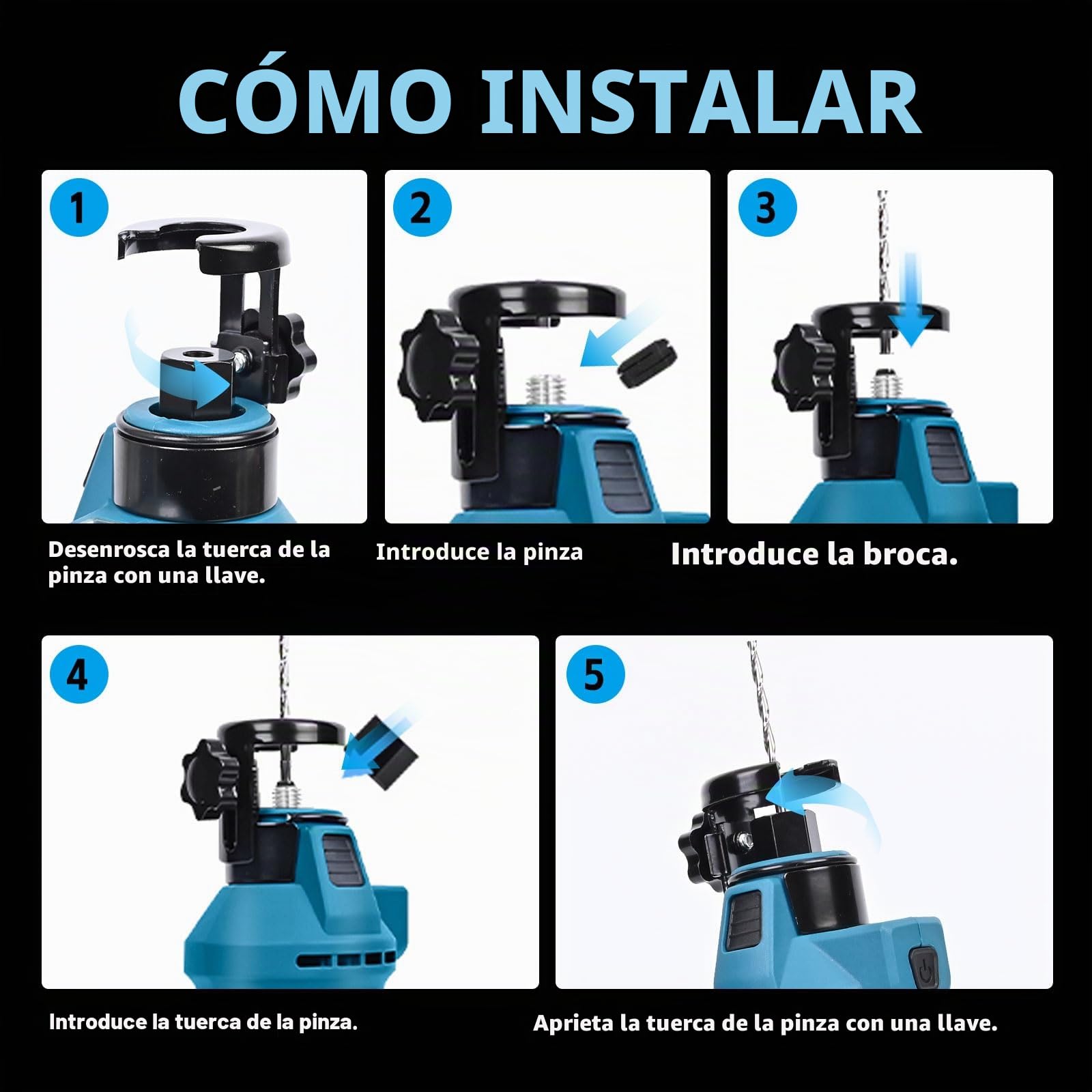 CÓMO INSTALAR

1

Desenrosca la tuerca de la pinza con una llave.

2

Introduce la pinza

3

Introduce la broca.

4

Introduce la tuerca de la pinza.

5

Aprieta la tuerca de la pinza con una llave.