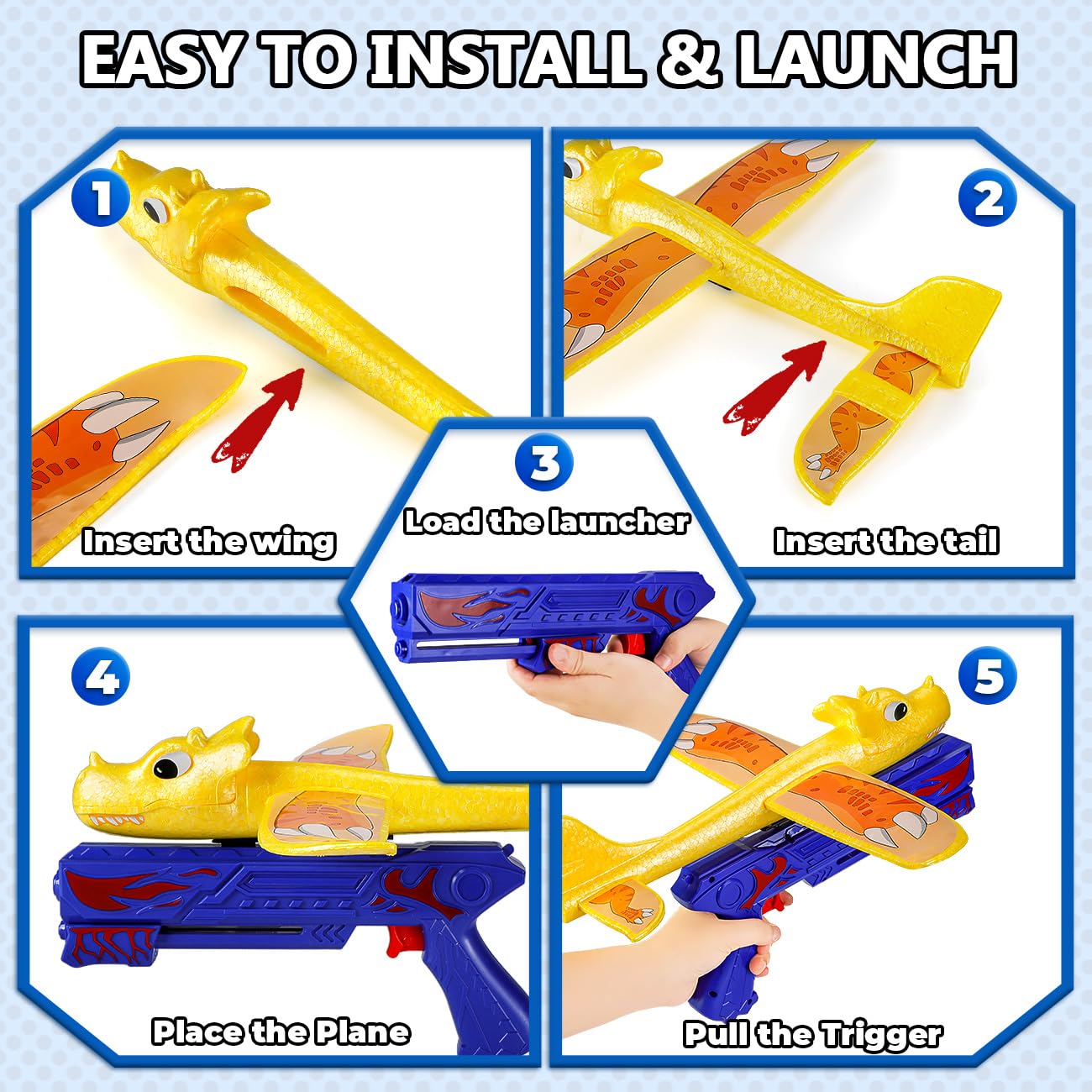 EASY TO INSTALL & LAUNCH

1

Insert the wing

2

Insert the tail

3

Load the launcher

4

Place the Plane

5

Pull the Trigger