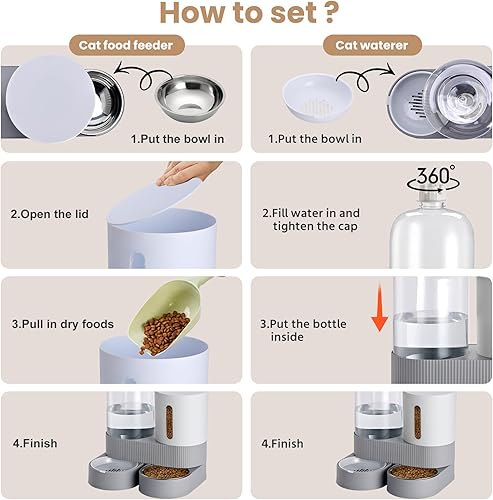 How to set ?

Cat food feeder

1.Put the bowl in

2.Open the lid

3.Pull in dry foods

4.Finish

Cat waterer

1.Put the bowl in

360°

2.Fill water in and tighten the cap

3.Put the bottle inside

4.Finish