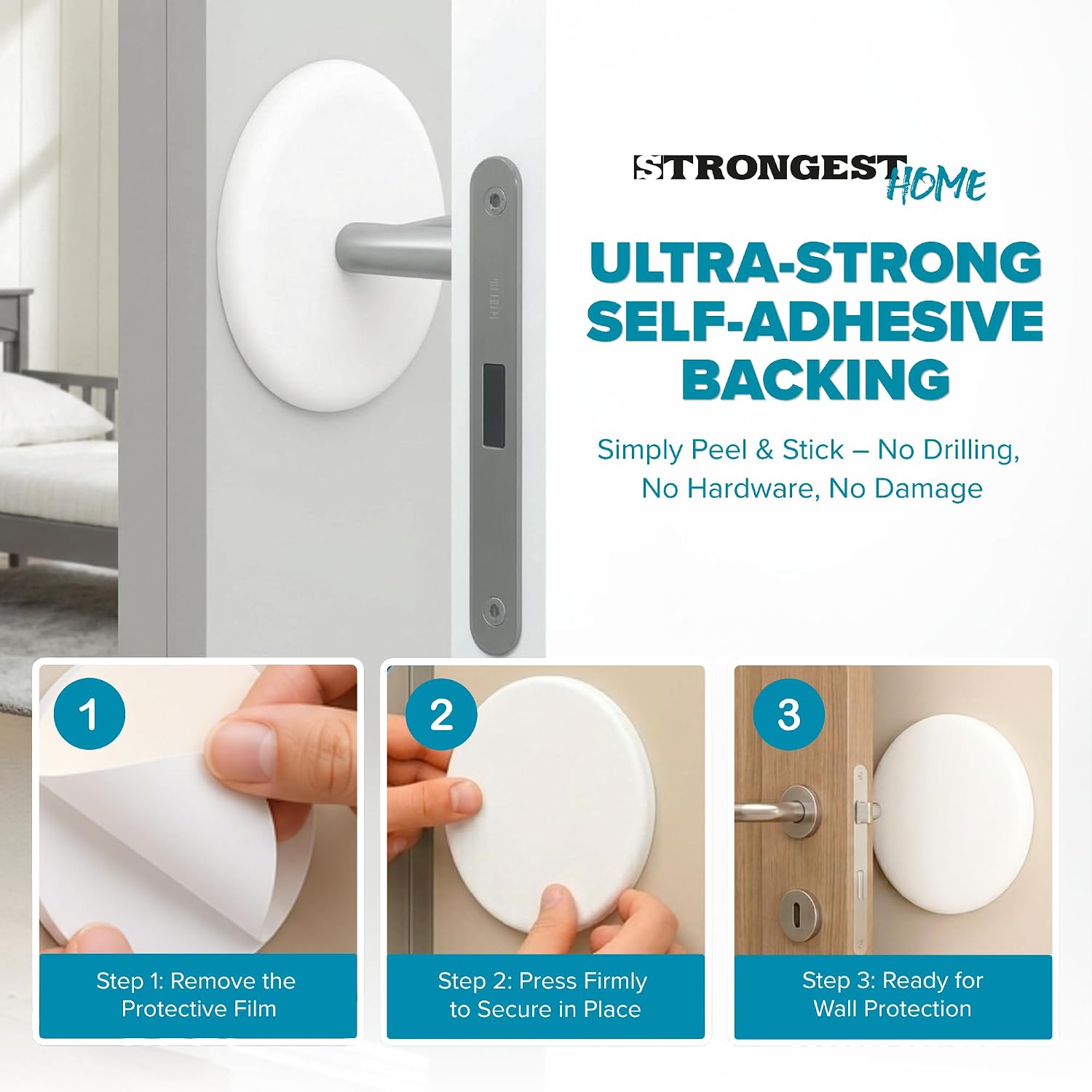 STRONGEST HOME

ULTRA-STRONG SELF-ADHESIVE BACKING

Simply Peel & Stick – No Drilling, No Hardware, No Damage

1

Step 1: Remove the Protective Film

2

Step 2: Press Firmly to Secure in Place

3

Step 3: Ready for Wall Protection