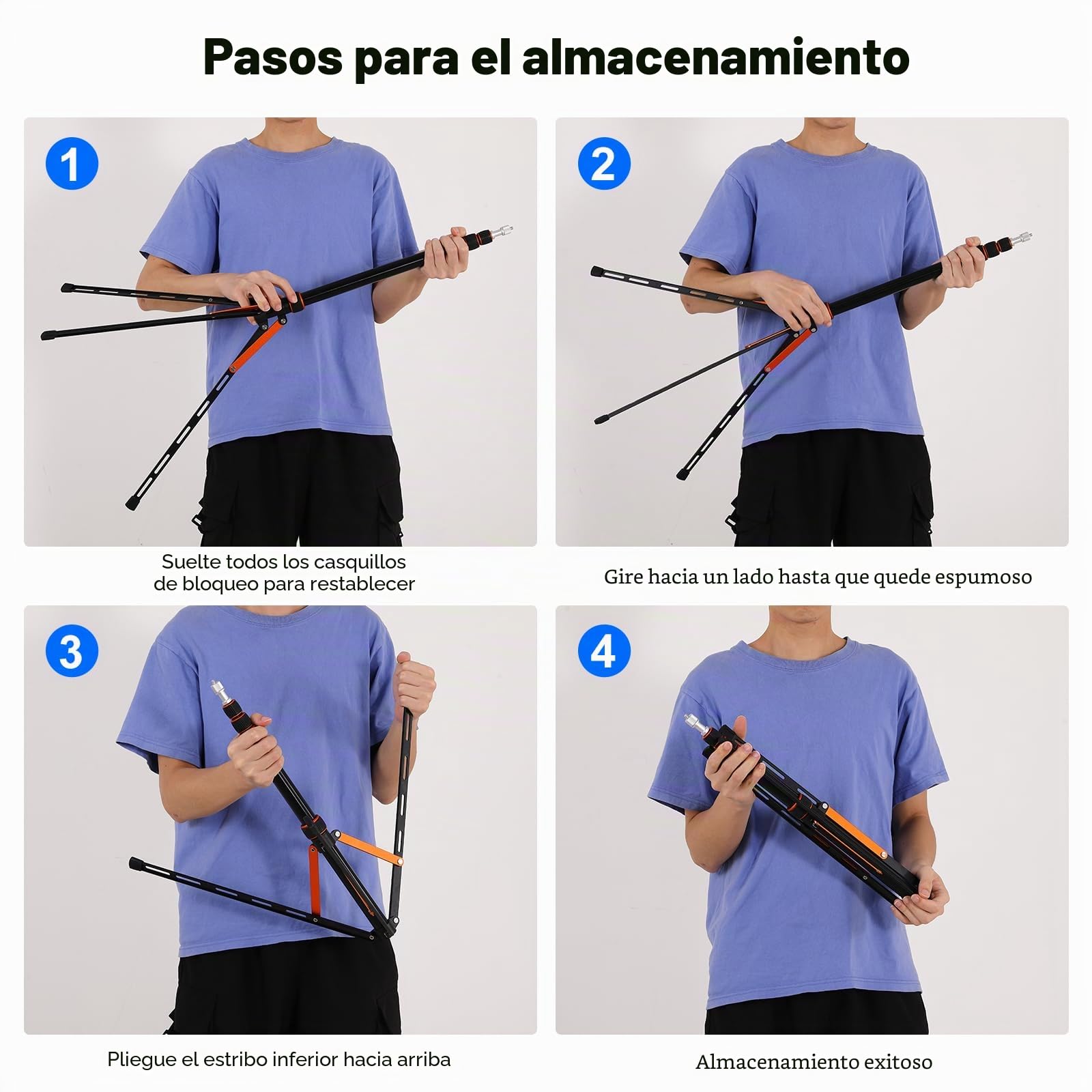 Pasos para el almacenamiento

1

Suelte todos los casquillos de bloqueo para restablecer

2

Gire hacia un lado hasta que quede espumoso

3

Pliegue el estribo inferior hacia arriba

4

Almacenamiento exitoso