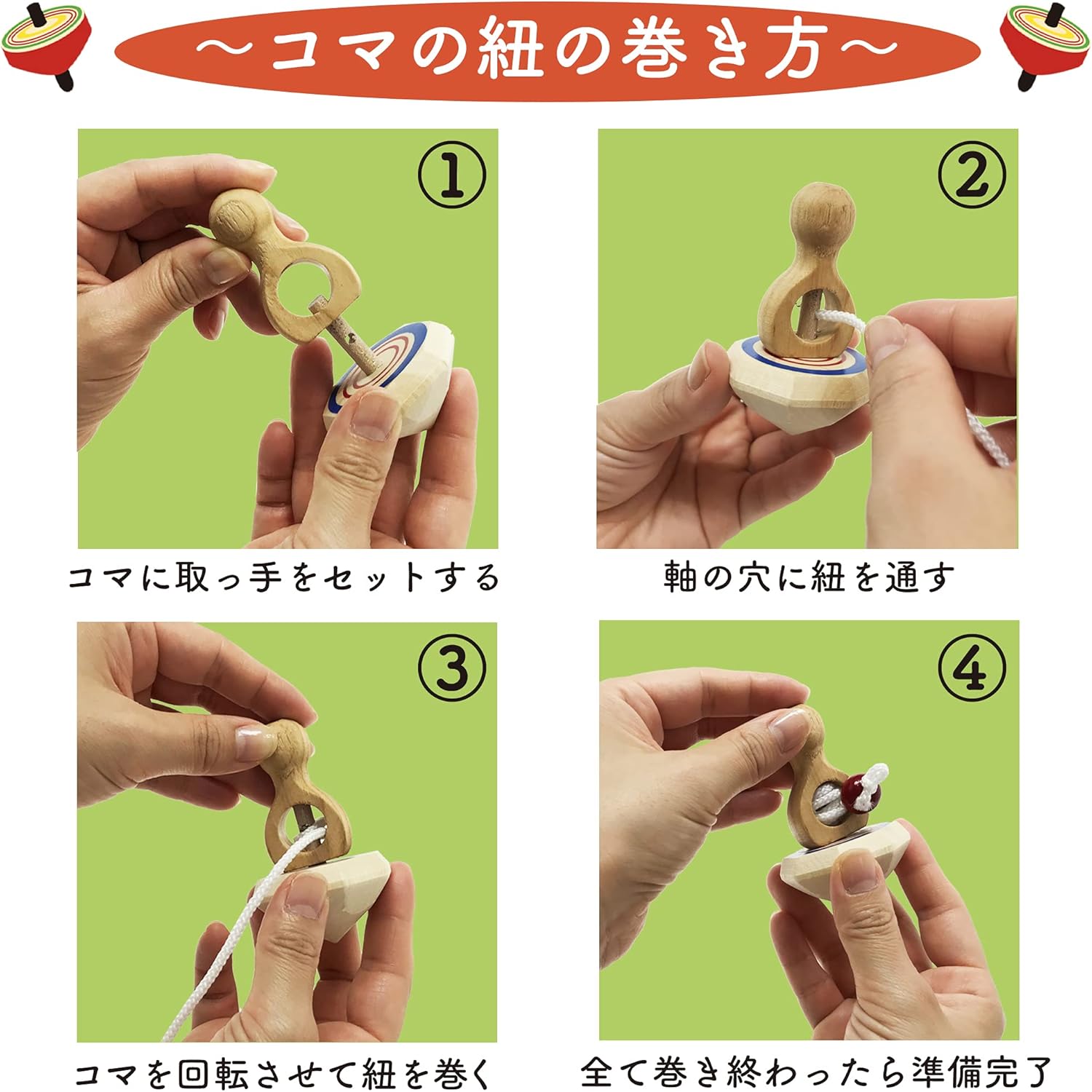 ～コマの紐の巻き方～

①

コマに取っ手をセットする

②

軸の穴に紐を通す

③

コマを回転させて紐を巻く

④

全て巻き終わったら準備完了