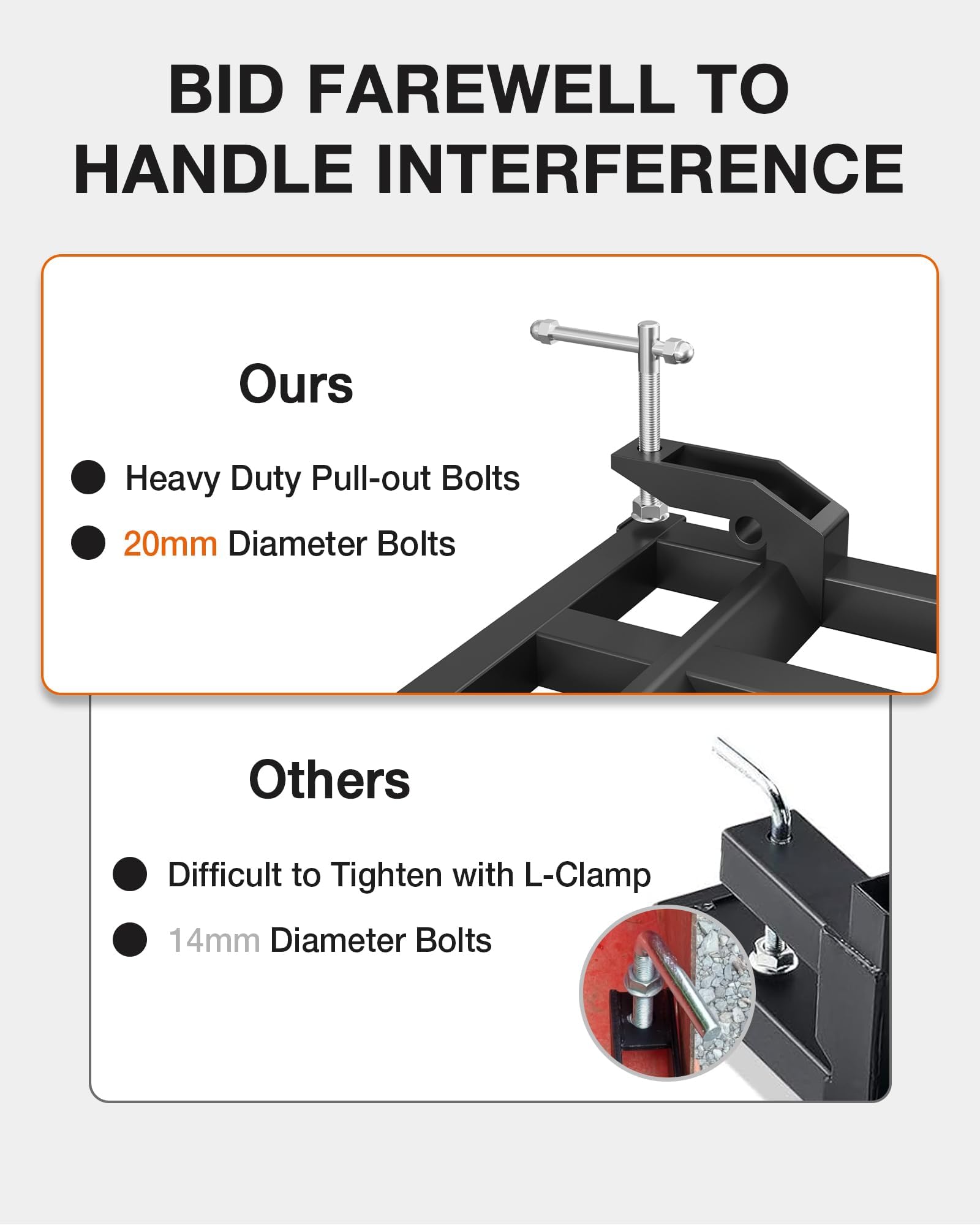 BID FAREWELL TO HANDLE INTERFERENCE

Ours

● Heavy Duty Pull-out Bolts

● 20mm Diameter Bolts

Others

● Difficult to Tighten with L-Clamp

● 14mm Diameter Bolts