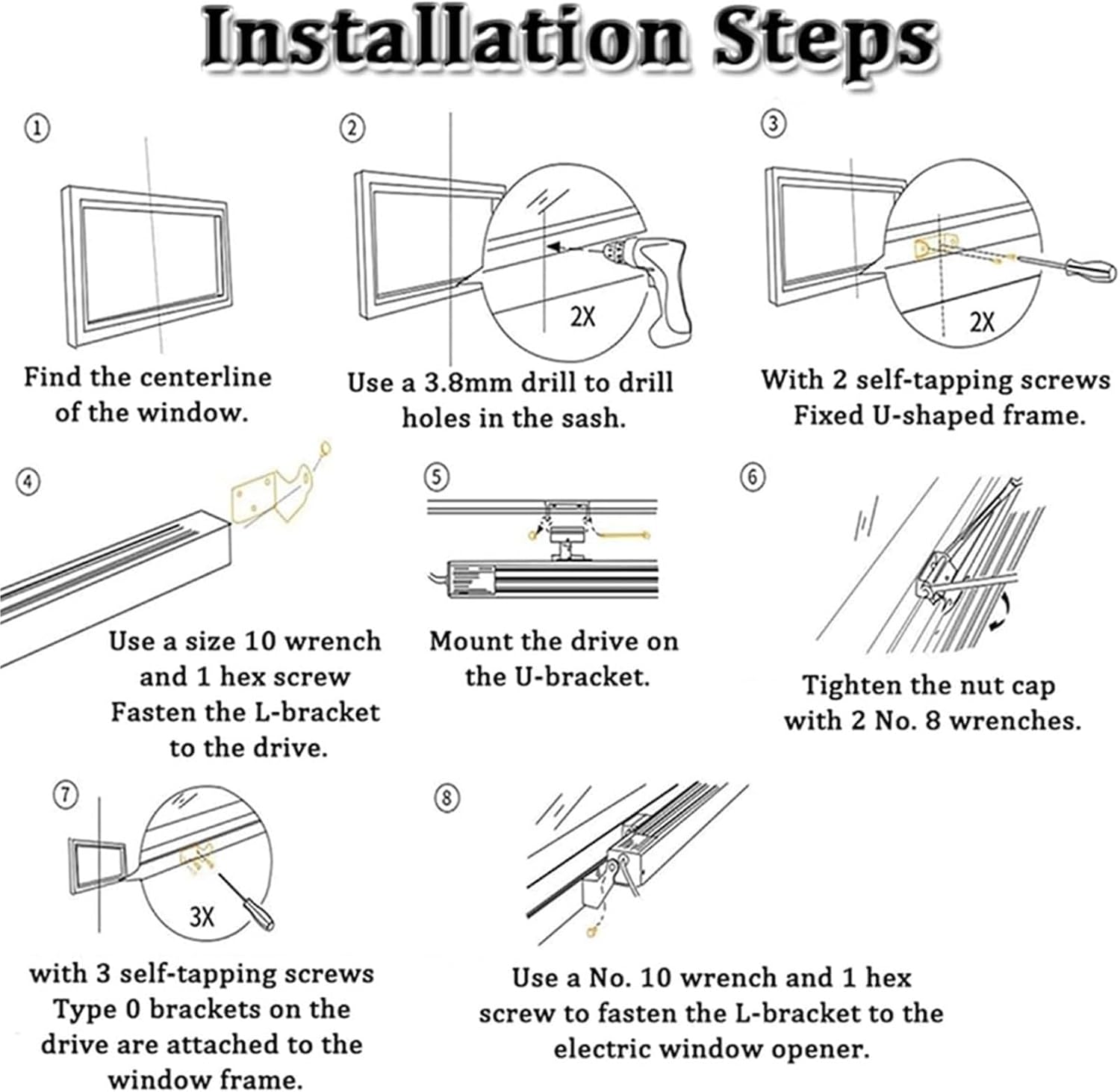 Installation Steps

①

Find the centerline of the window.

②

2X

Use a 3.8mm drill to drill holes in the sash.

③

2X

With 2 self-tapping screws Fixed U-shaped frame.

④

Use a size 10 wrench and 1 hex screw Fasten the L-bracket to the drive.

⑤

Mount the drive on the U-bracket.

⑥

Tighten the nut cap with 2 No. 8 wrenches.

⑦

3X

with 3 self-tapping screws Type 0 brackets on the drive are attached to the window frame.

⑧

Use a No. 10 wrench and 1 hex screw to fasten the L-bracket to the electric window opener.