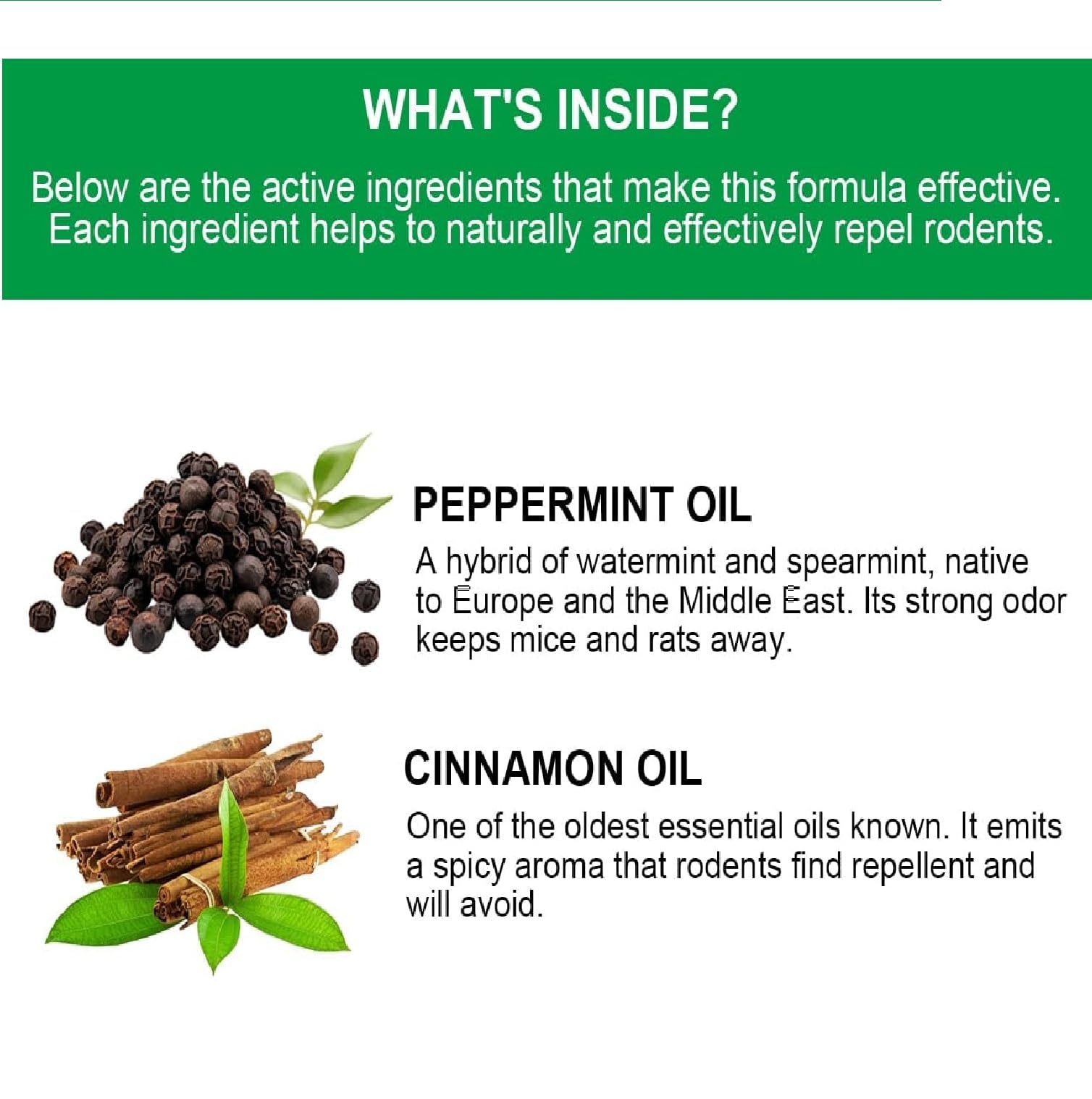 WHAT'S INSIDE?

Below are the active ingredients that make this formula effective. Each ingredient helps to naturally and effectively repel rodents.

PEPPERMINT OIL

A hybrid of watermint and spearmint, native to Europe and the Middle East. Its strong odor keeps mice and rats away.

CINNAMON OIL

One of the oldest essential oils known. It emits a spicy aroma that rodents find repellent and will avoid.