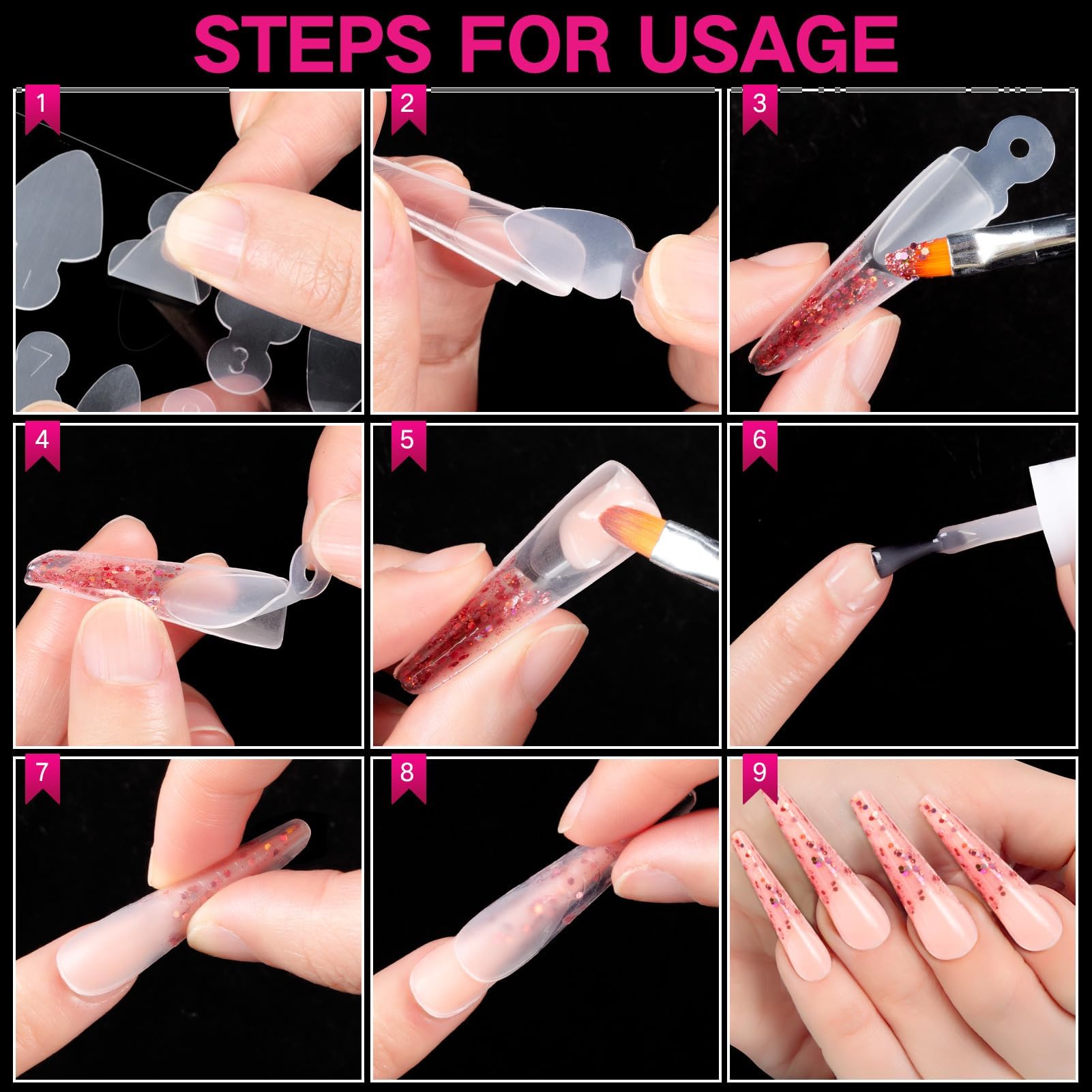 STEPS FOR USAGE

1

7

3

2

3

4

5

6

7

8

9