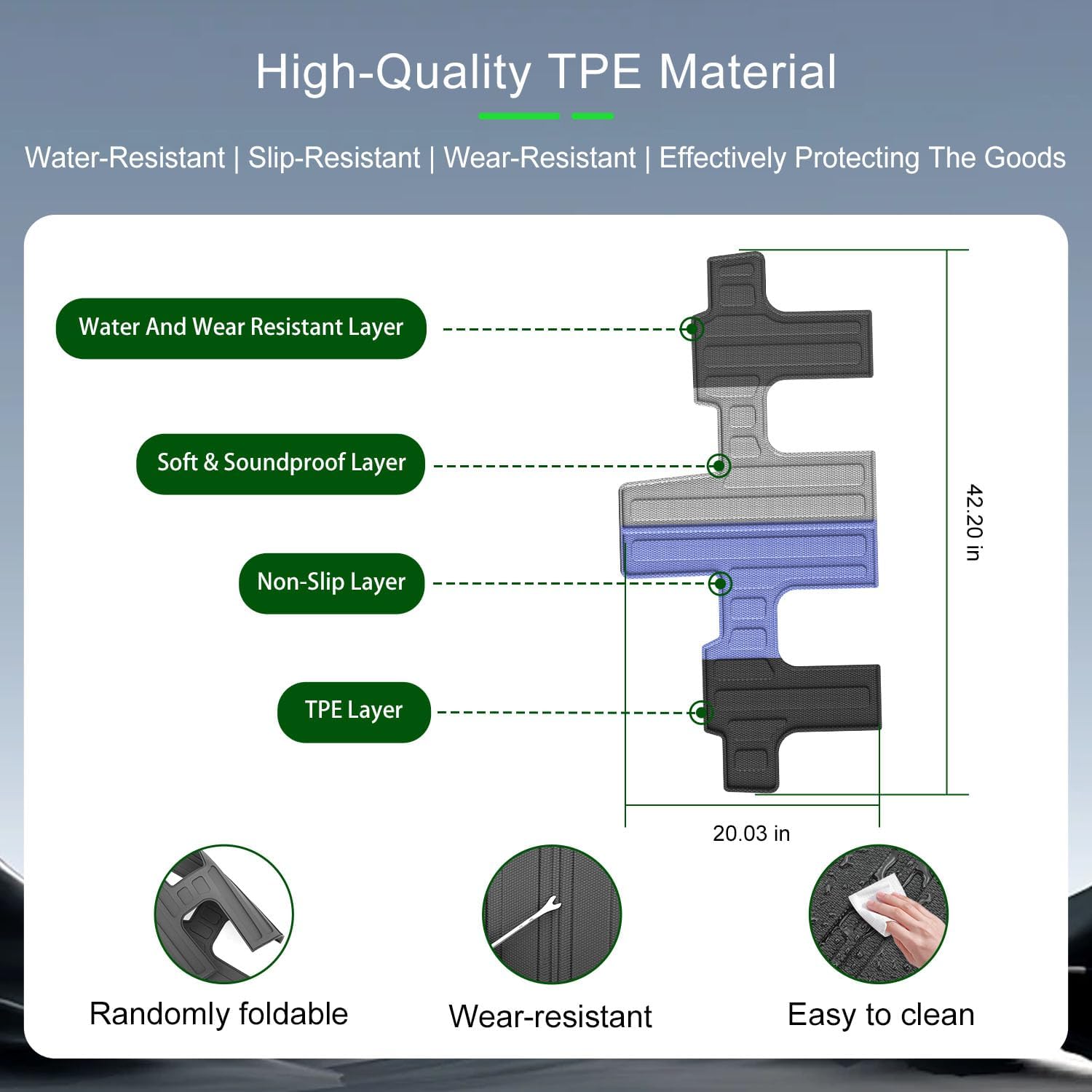 High-Quality TPE Material

Water-Resistant | Slip-Resistant | Wear-Resistant | Effectively Protecting The Goods

Water And Wear Resistant Layer

Soft & Soundproof Layer

Non-Slip Layer

TPE Layer

42.20 in

20.03 in

Randomly foldable

Wear-resistant

Easy to clean