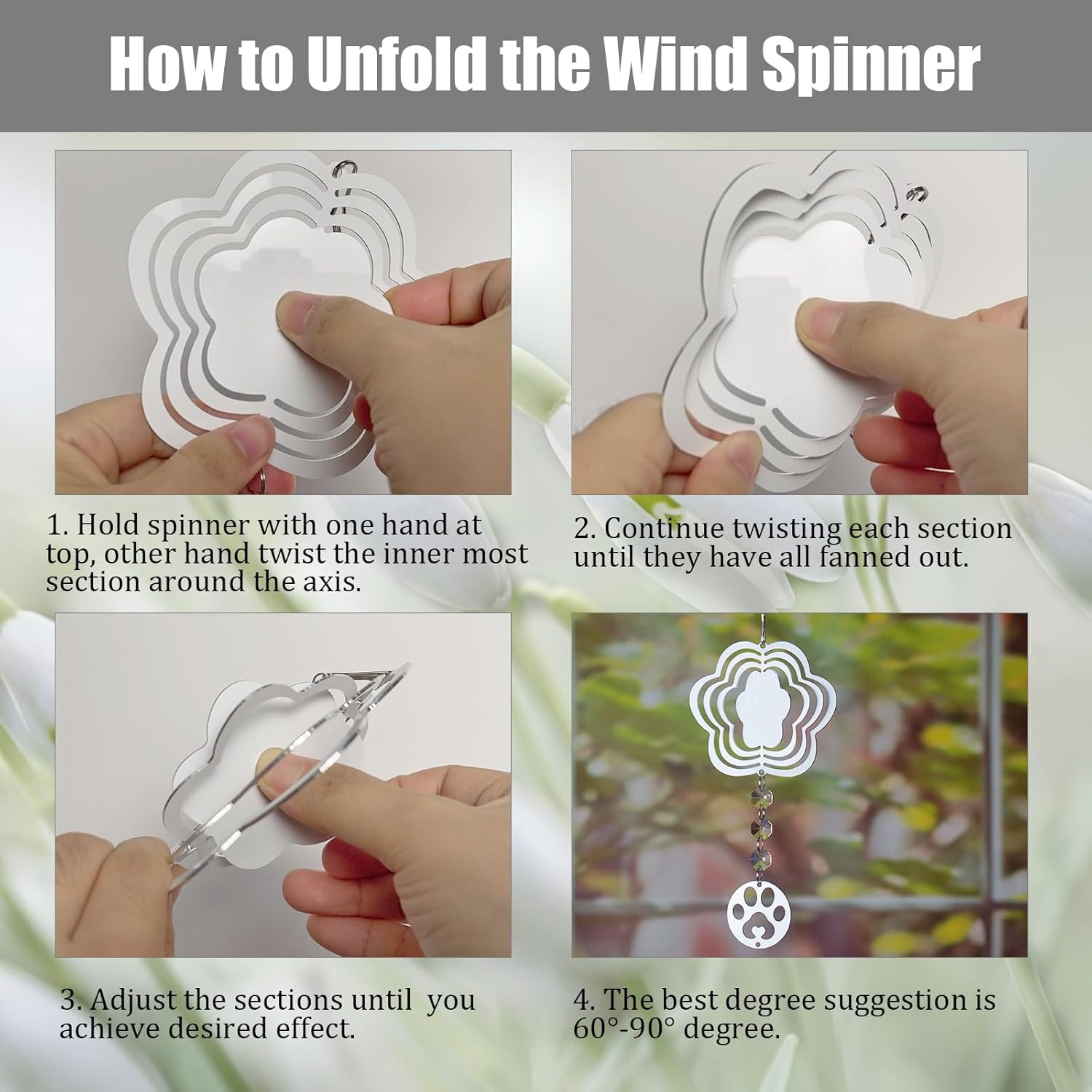 How to Unfold the Wind Spinner

1. Hold spinner with one hand at top, other hand twist the inner most section around the axis.

2. Continue twisting each section until they have all fanned out.

3. Adjust the sections until you achieve desired effect.

4. The best degree suggestion is 60°-90° degree.