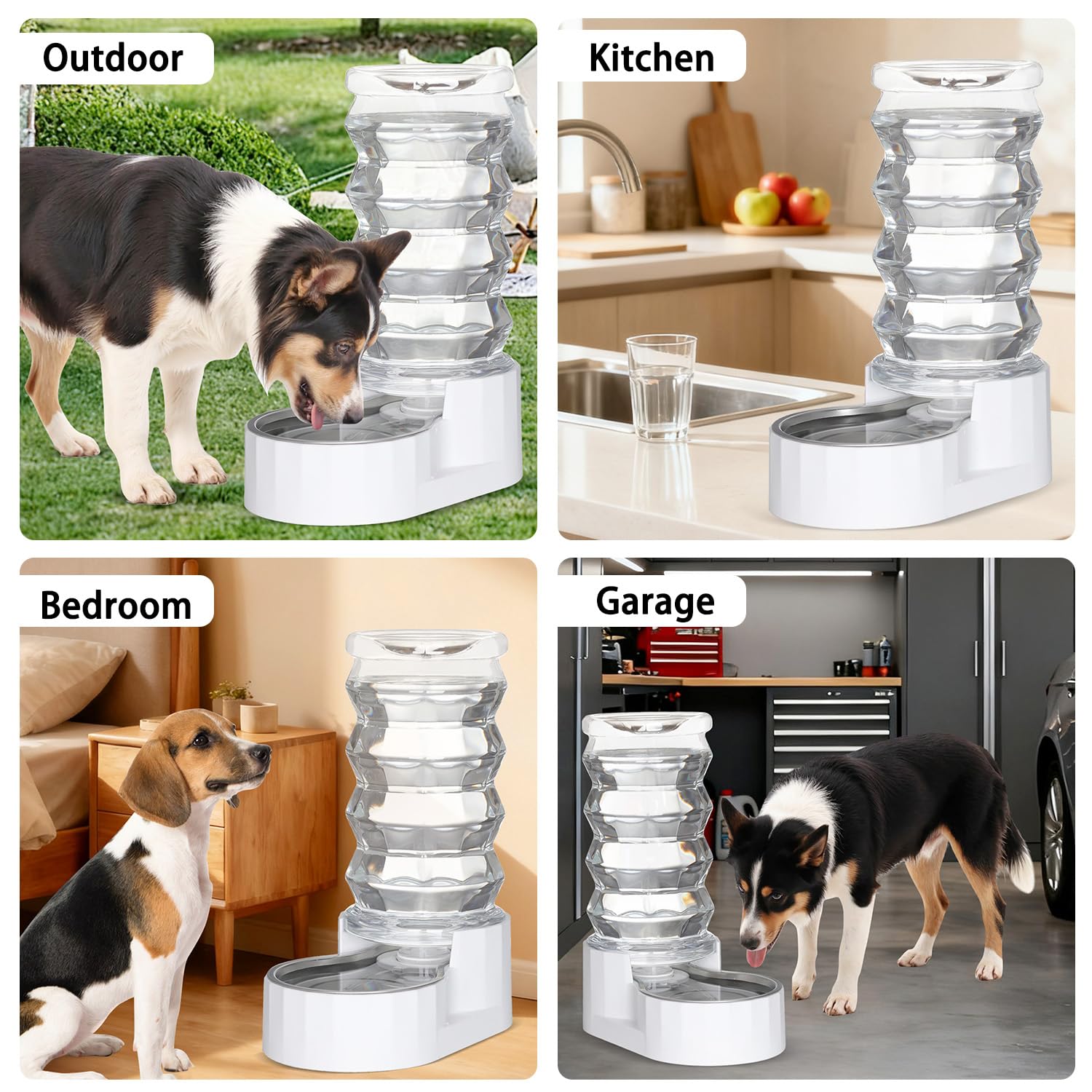 Outdoor

Kitchen

Bedroom

Garage