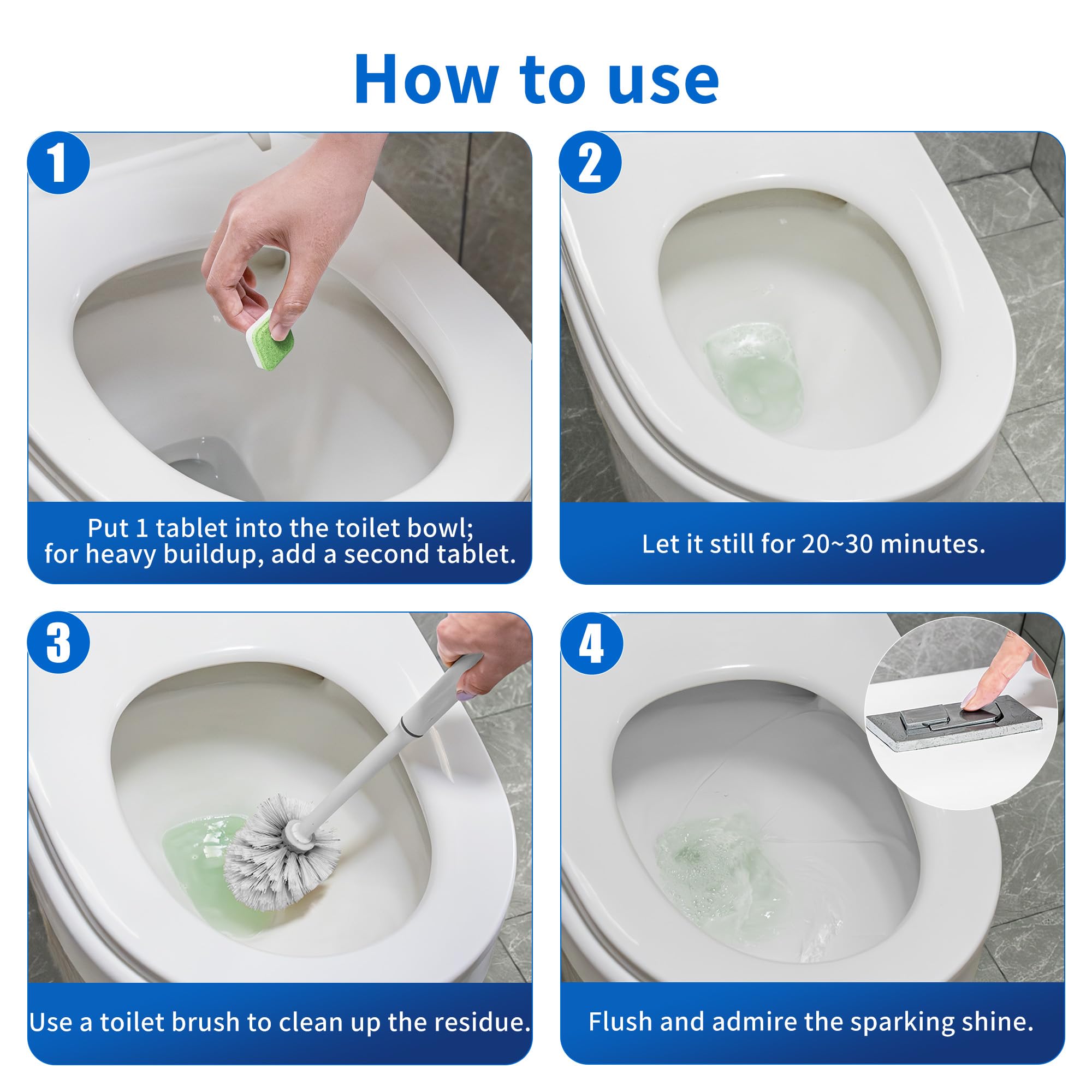 How to use

1

Put 1 tablet into the toilet bowl; for heavy buildup, add a second tablet.

2

Let it still for 20~30 minutes.

3

Use a toilet brush to clean up the residue.

4

Flush and admire the sparking shine.