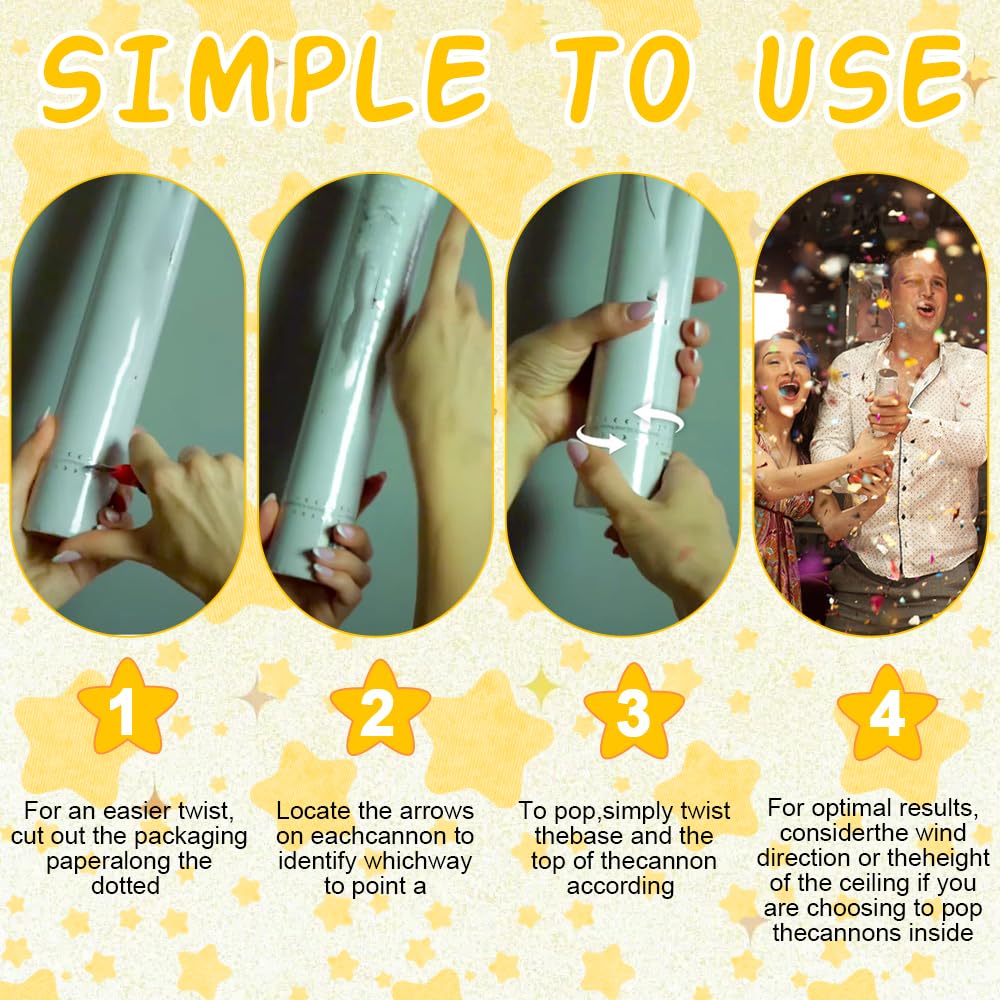 SIMPLE TO USE

1

For an easier twist, cut out the packaging paperalong the dotted

2

Locate the arrows on eachcannon to identify whichway to point a

3

To pop,simply twist thebase and the top of thecannon according

4

For optimal results, considerthe wind direction or theheight of the ceiling if you are choosing to pop thecannons inside