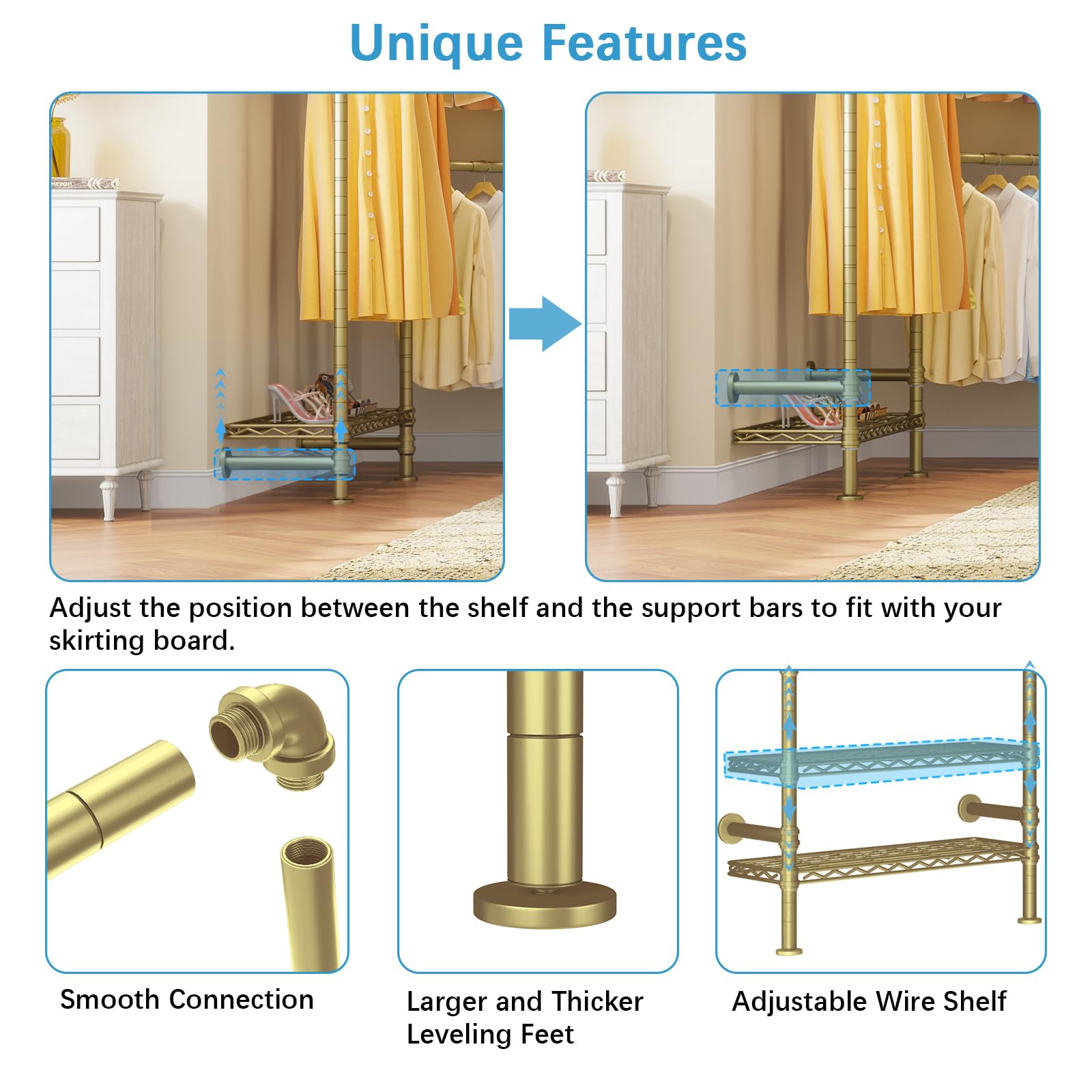 Unique Features

Adjust the position between the shelf and the support bars to fit with your skirting board.

Smooth Connection

Larger and Thicker Leveling Feet

Adjustable Wire Shelf