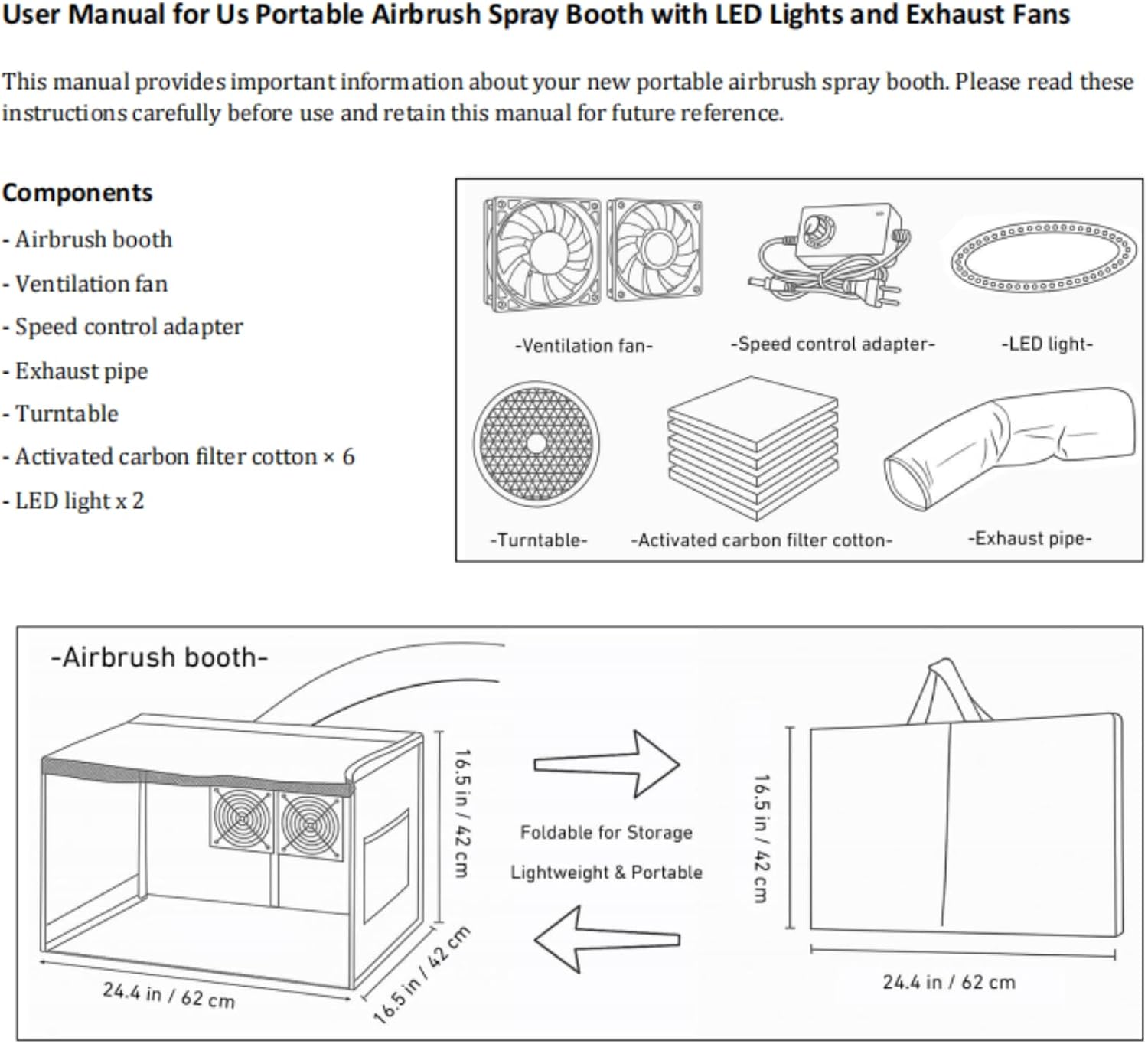 User Manual for Us Portable Airbrush Spray Booth with LED Lights and Exhaust Fans

This manual provides important information about your new portable airbrush spray booth. Please read these instructions carefully before use and retain this manual for future reference.

Components

- Airbrush booth

- Ventilation fan

- Speed control adapter

- Exhaust pipe

- Turntable

- Activated carbon filter cotton × 6

- LED light x 2

-Ventilation fan-

-Speed control adapter-

-LED light-

-Turntable-

-Activated carbon filter cotton-

-Exhaust pipe-

-Airbrush booth-

16.5 in / 42 cm

24.4 in / 62 cm

16.5 in / 42 cm

Foldable for Storage

Lightweight & Portable

16.5 in / 42 cm

24.4 in / 62 cm