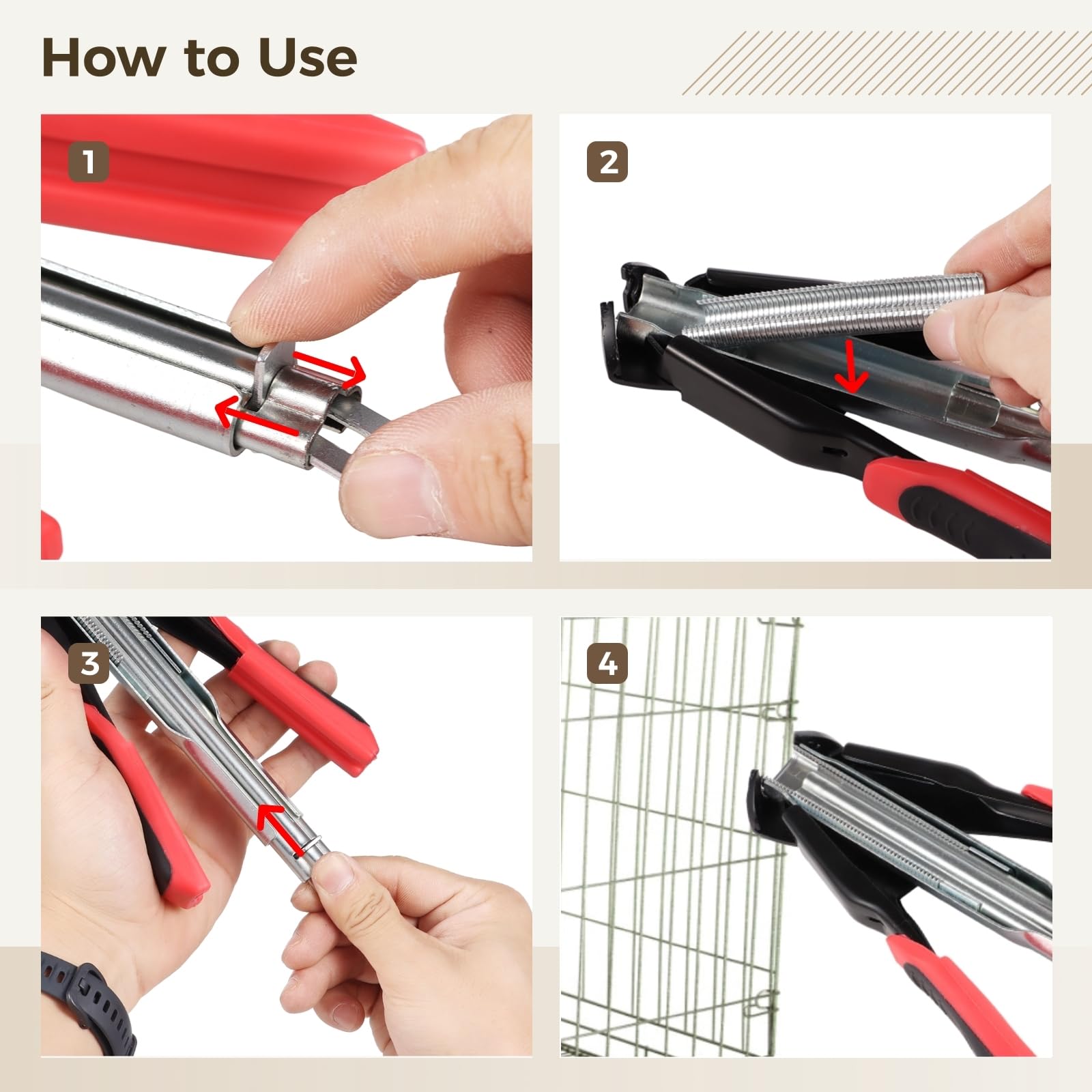 How to Use

1

2

3

4