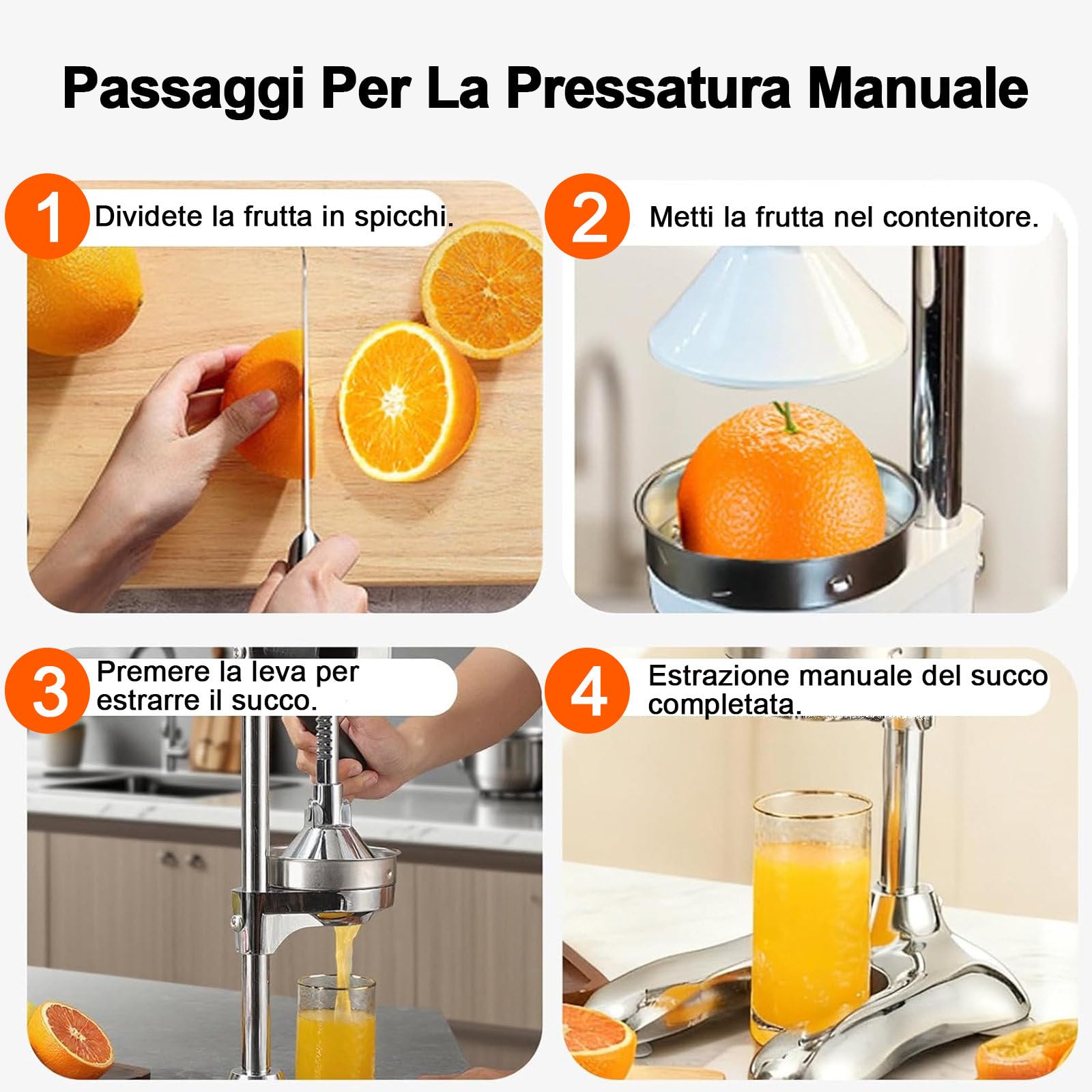 Passaggi Per La Pressatura Manuale

1 Dividete la frutta in spicchi.

2 Metti la frutta nel contenitore.

3 Premere la leva per estrarre il succo.

4 Estrazione manuale del succo completata.