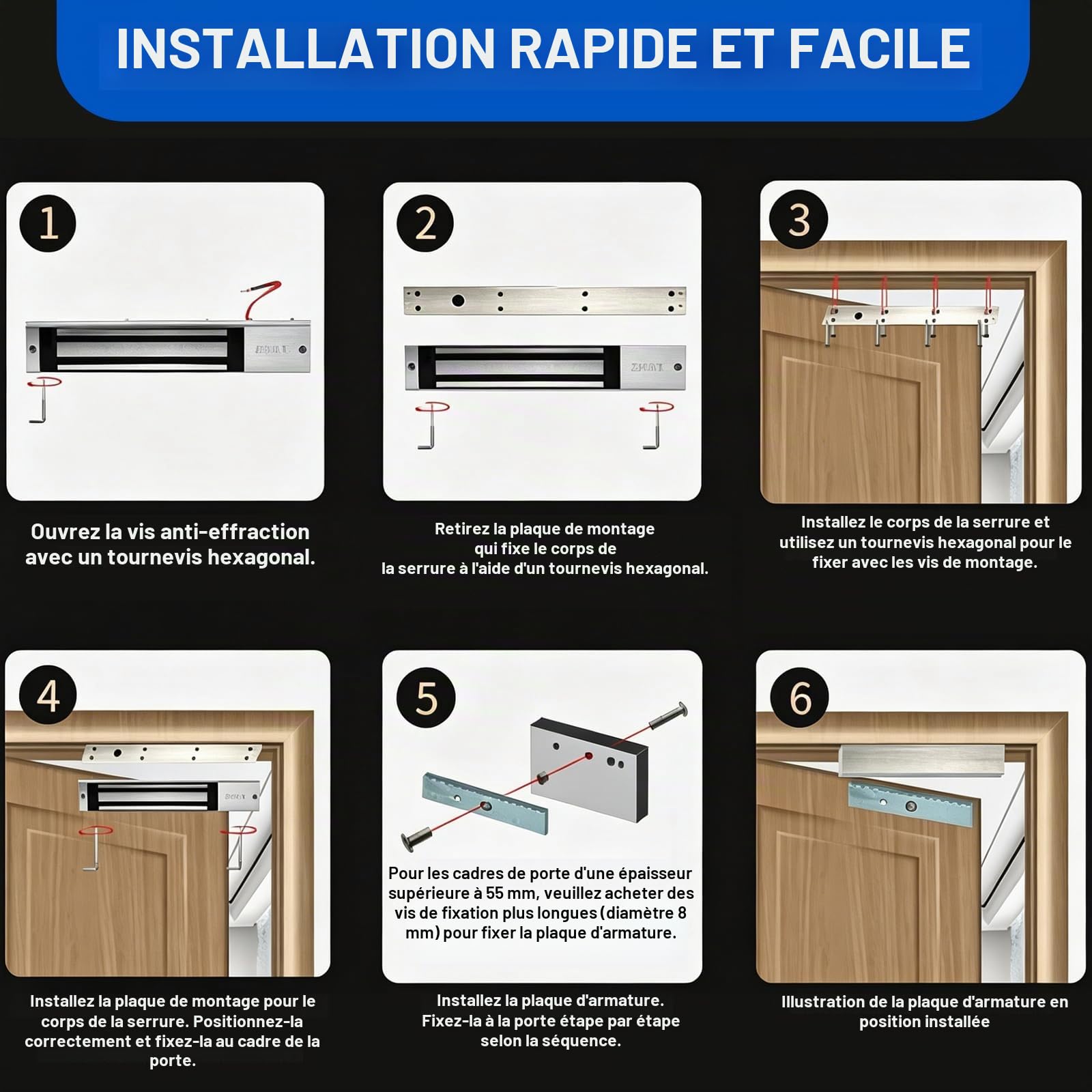 INSTALLATION RAPIDE ET FACILE

1

Ouvrez la vis anti-effraction avec un tournevis hexagonal.

2

Retirez la plaque de montage qui fixe le corps de la serrure à l'aide d'un tournevis hexagonal.

3

Installez le corps de la serrure et utilisez un tournevis hexagonal pour le fixer avec les vis de montage.

4

Installez la plaque de montage pour le corps de la serrure. Positionnez-la correctement et fixez-la au cadre de la porte.

5

Pour les cadres de porte d'une épaisseur supérieure à 55 mm, veuillez acheter des vis de fixation plus longues (diamètre 8 mm) pour fixer la plaque d'armature.

Installez la plaque d'armature. Fixez-la à la porte étape par étape selon la séquence.

6

Illustration de la plaque d'armature en position installée