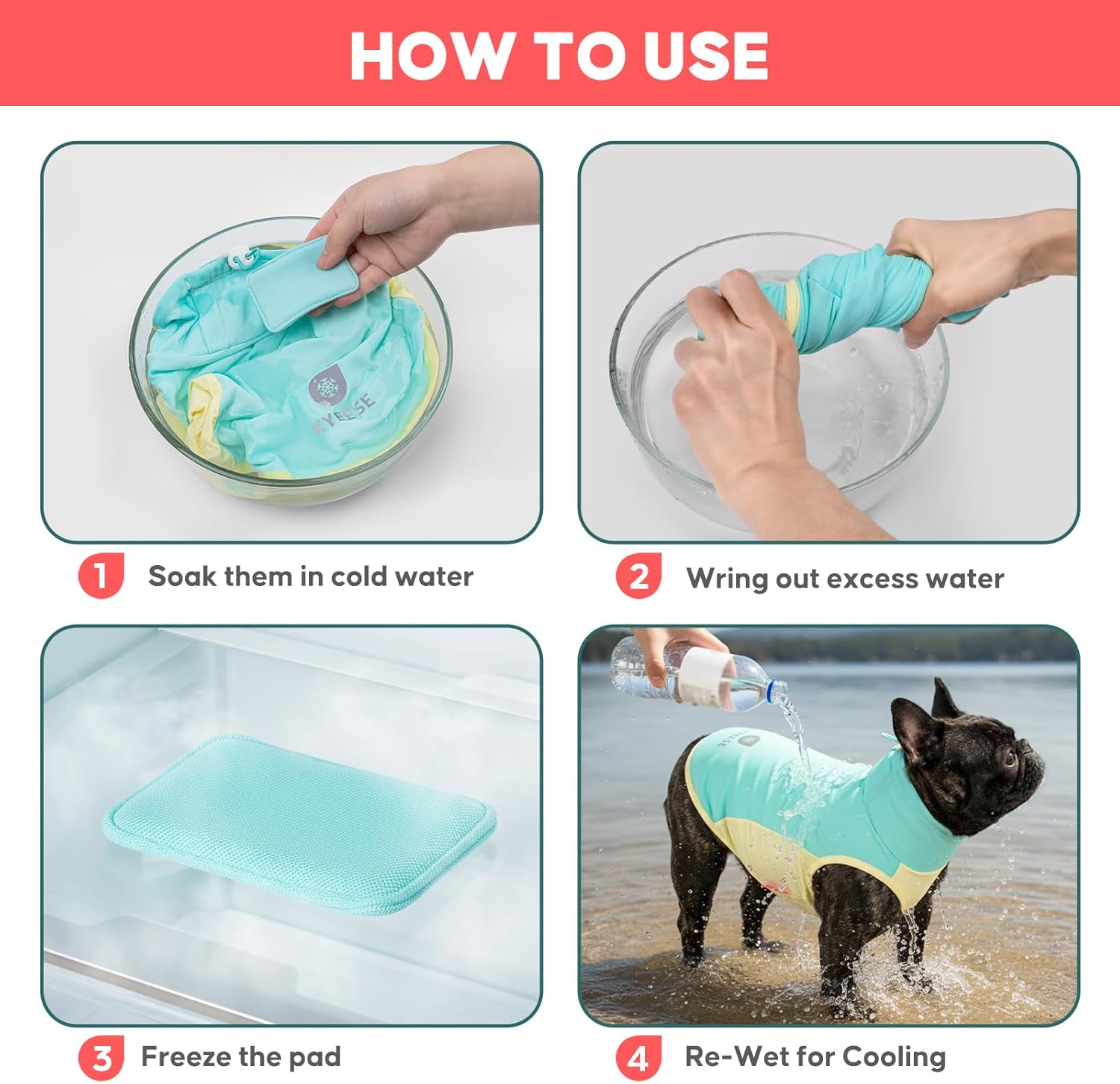 HOW TO USE

KYEESE

1 Soak them in cold water

2 Wring out excess water

3 Freeze the pad

4 Re-Wet for Cooling