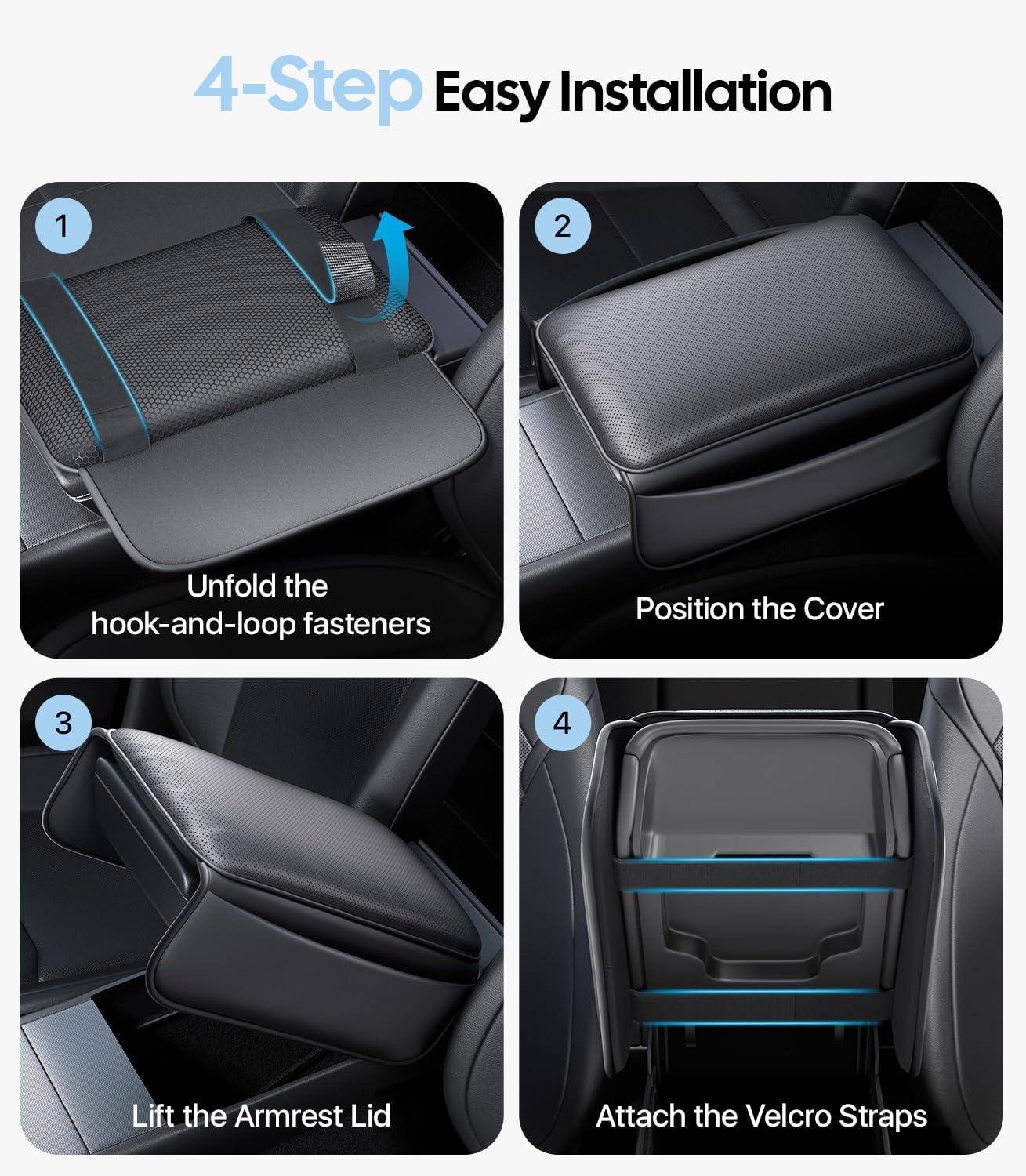 4-Step Easy Installation

1
Unfold the hook-and-loop fasteners

2
Position the Cover

3
Lift the Armrest Lid

4
Attach the Velcro Straps