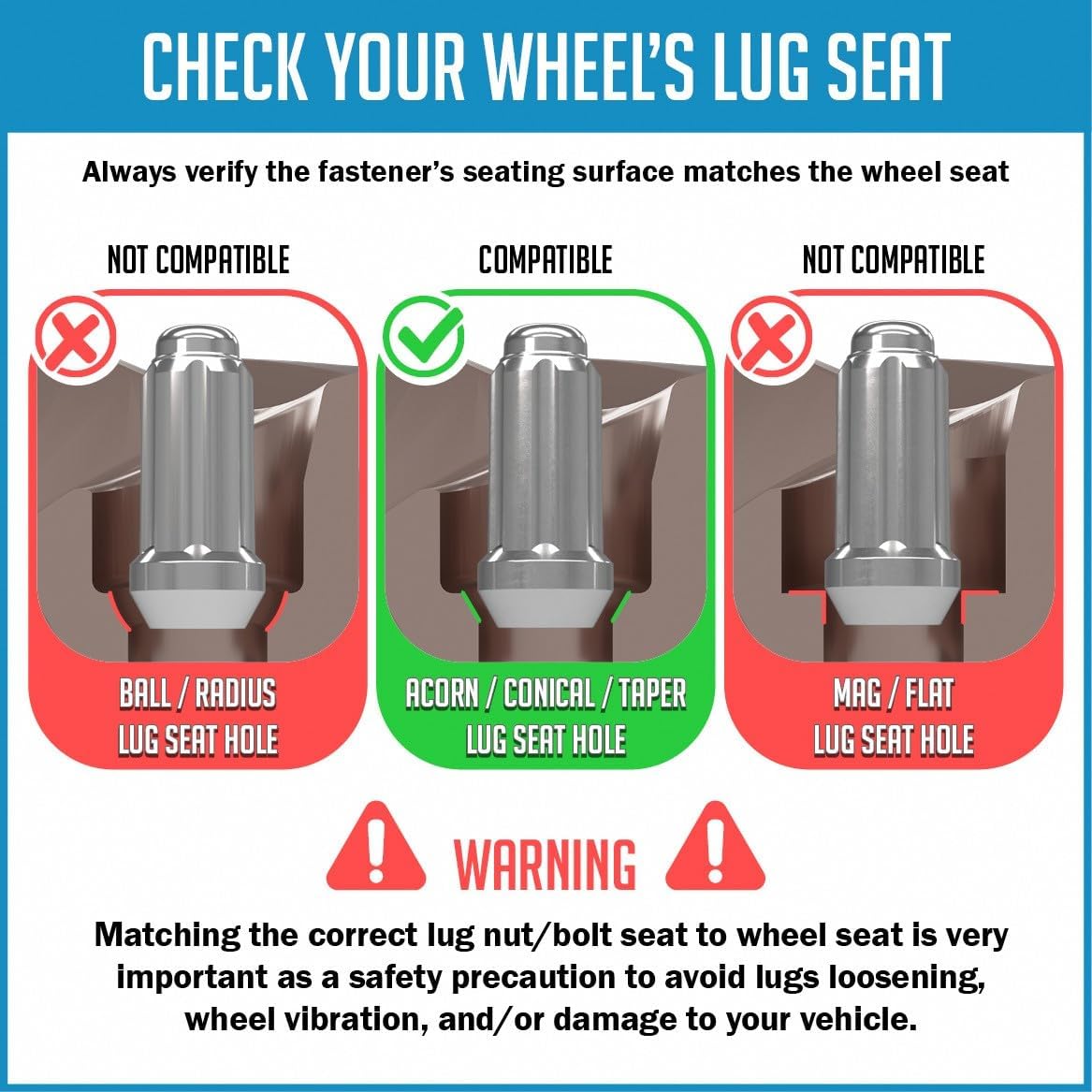 CHECK YOUR WHEEL'S LUG SEAT

Always verify the fastener's seating surface matches the wheel seat

NOT COMPATIBLE

BALL / RADIUS LUG SEAT HOLE

COMPATIBLE

ACORN / CONICAL / TAPER LUG SEAT HOLE

NOT COMPATIBLE

MAG / FLAT LUG SEAT HOLE

WARNING

Matching the correct lug nut/bolt seat to wheel seat is very important as a safety precaution to avoid lugs loosening, wheel vibration, and/or damage to your vehicle.