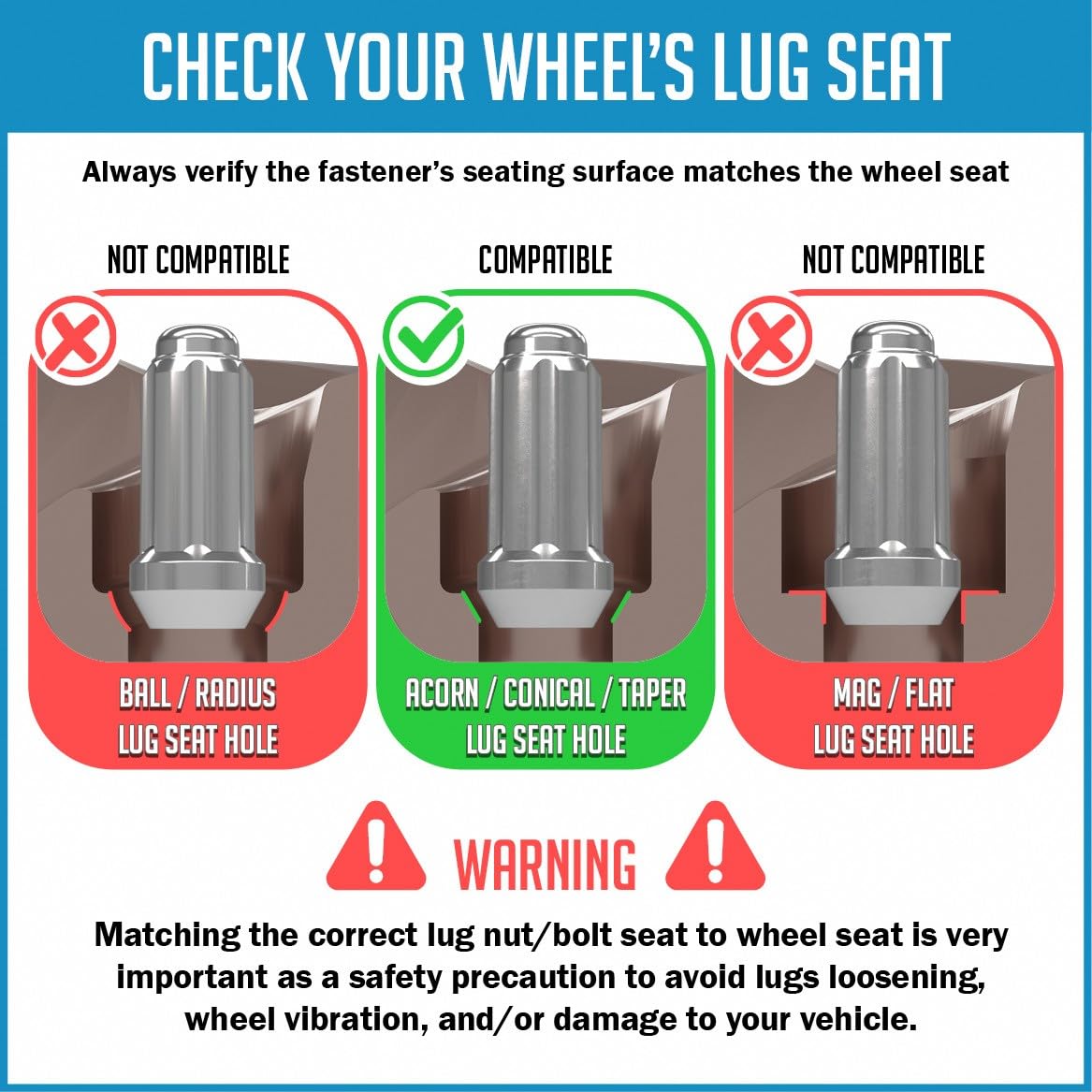 CHECK YOUR WHEEL'S LUG SEAT

Always verify the fastener's seating surface matches the wheel seat

NOT COMPATIBLE

BALL / RADIUS LUG SEAT HOLE

COMPATIBLE

ACORN / CONICAL / TAPER LUG SEAT HOLE

NOT COMPATIBLE

MAG / FLAT LUG SEAT HOLE

WARNING

Matching the correct lug nut/bolt seat to wheel seat is very important as a safety precaution to avoid lugs loosening, wheel vibration, and/or damage to your vehicle.