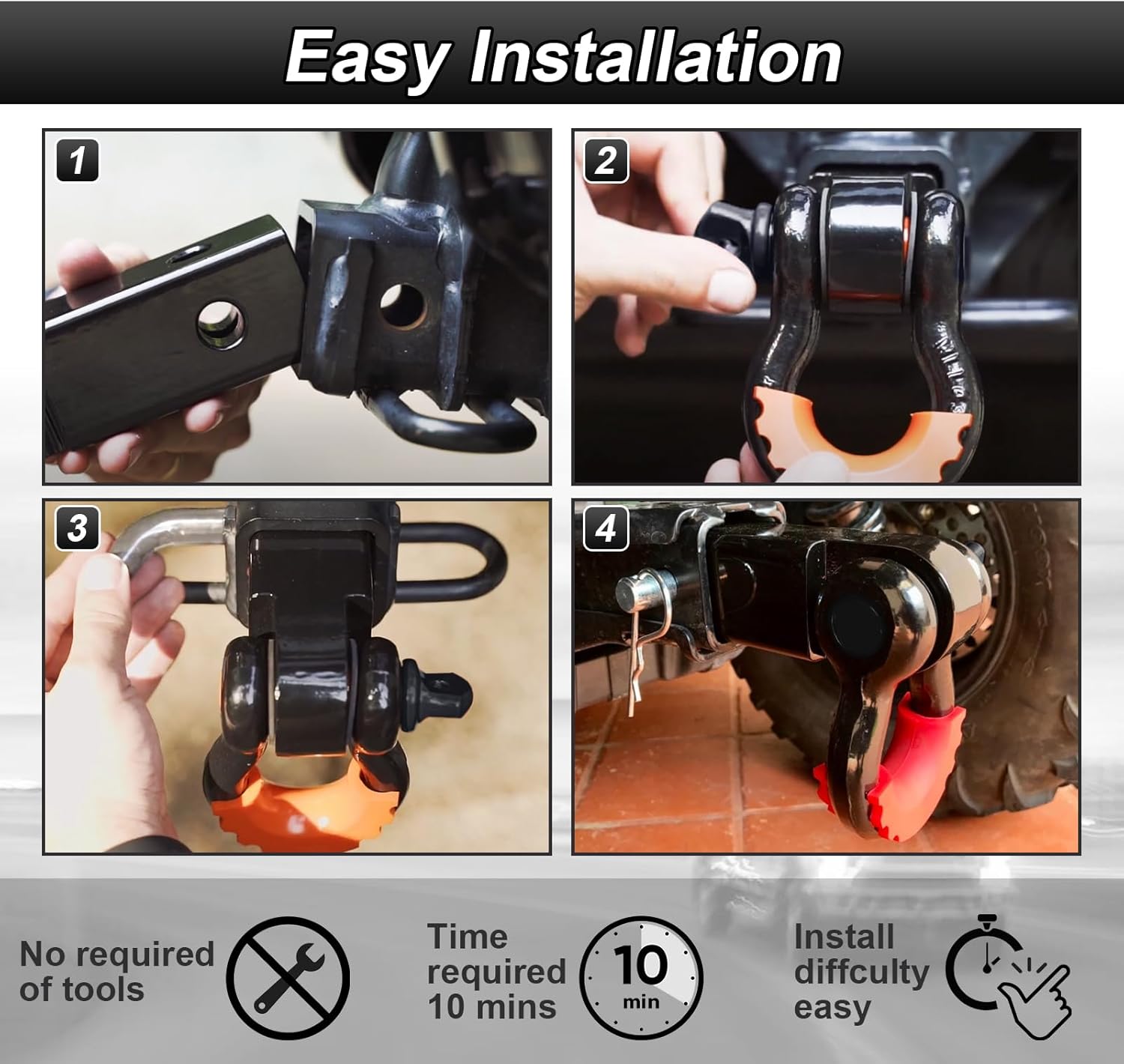 Easy Installation

1

2

3

4

No required of tools

Time required 10 mins

10 min

Install diffculty easy