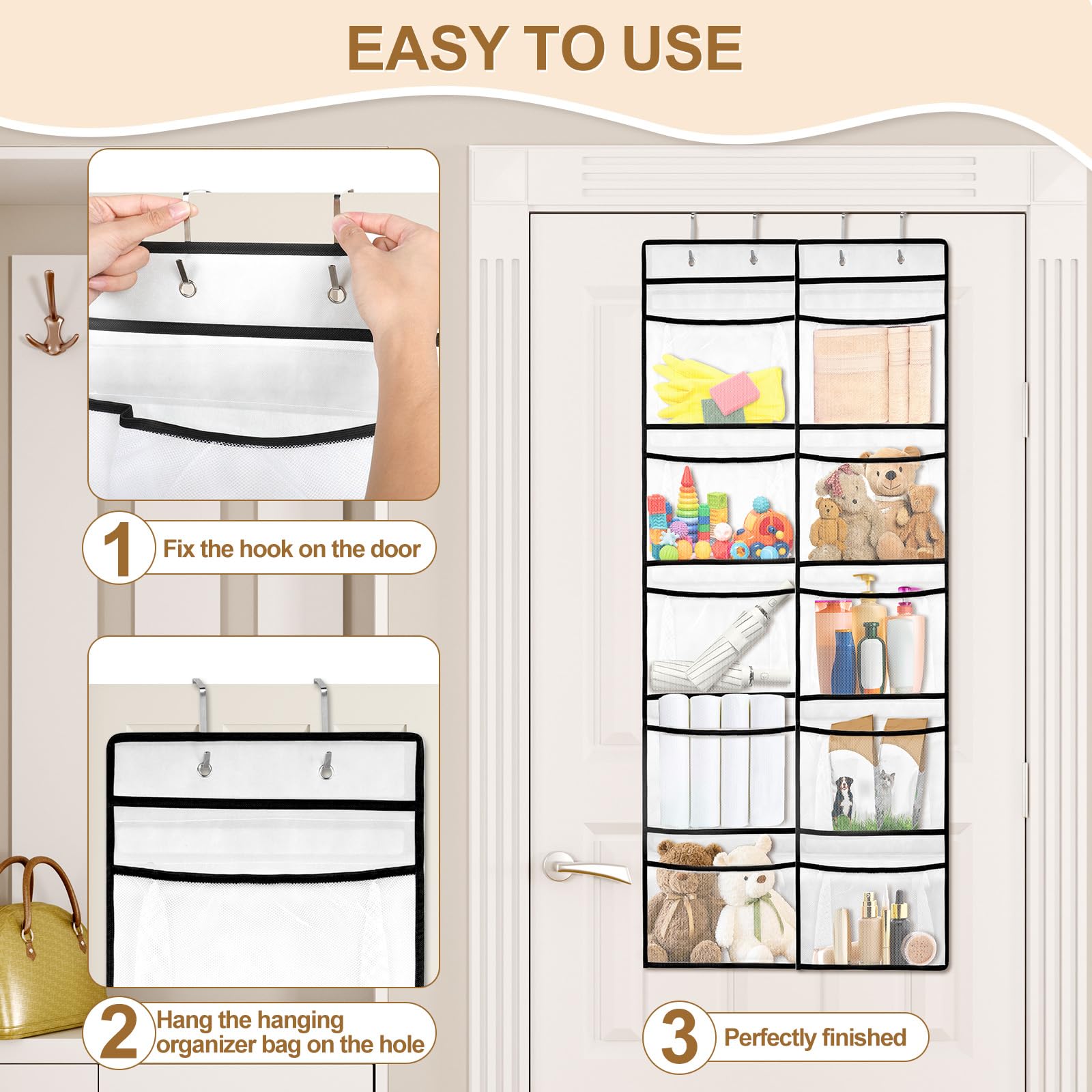 EASY TO USE

1 Fix the hook on the door

2 Hang the hanging organizer bag on the hole

3 Perfectly finished