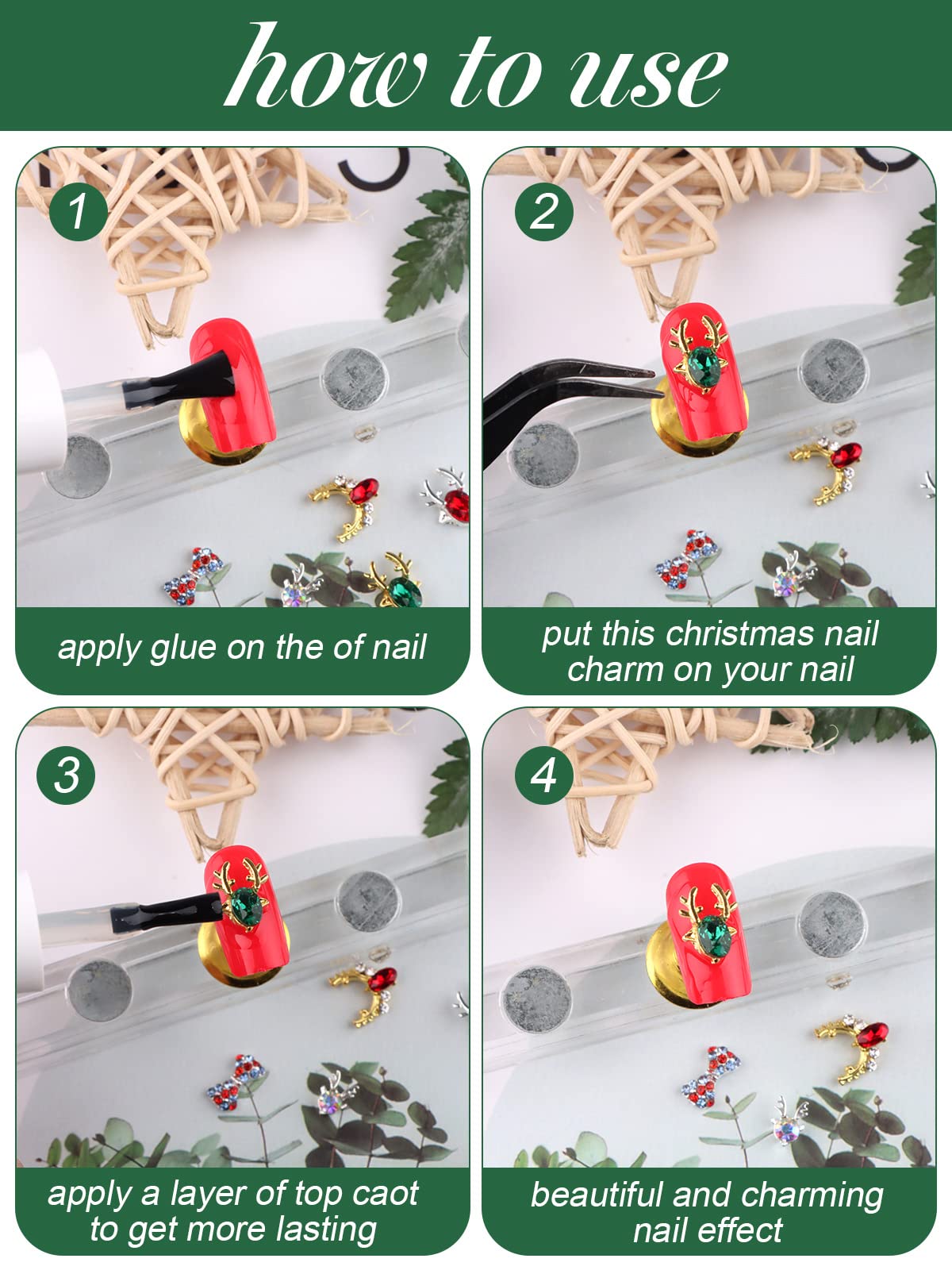 how to use

1

apply glue on the of nail

2

put this christmas nail charm on your nail

3

apply a layer of top caot to get more lasting

4

beautiful and charming nail effect