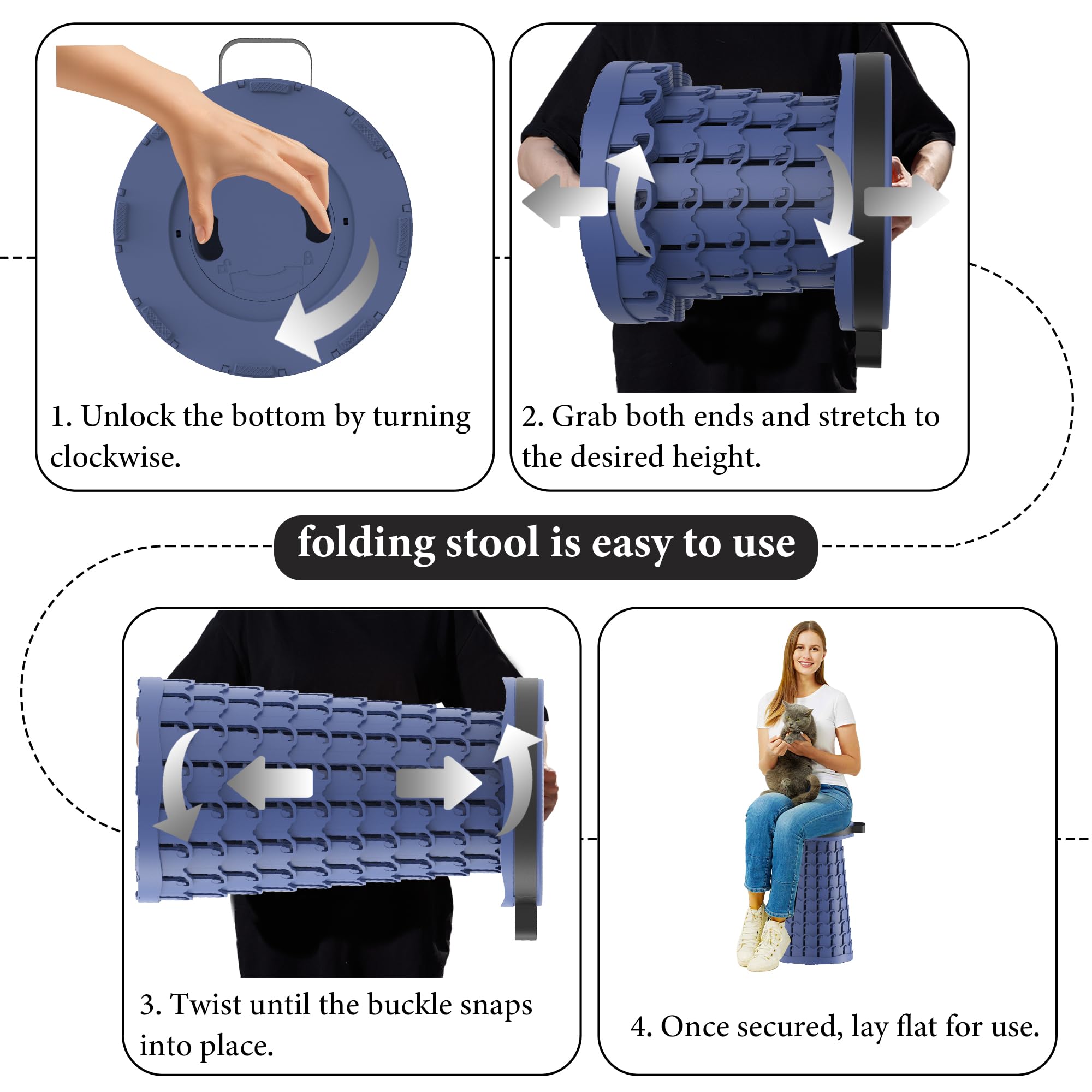 1. Unlock the bottom by turning clockwise.

2. Grab both ends and stretch to the desired height.

folding stool is easy to use

3. Twist until the buckle snaps into place.

4. Once secured, lay flat for use.