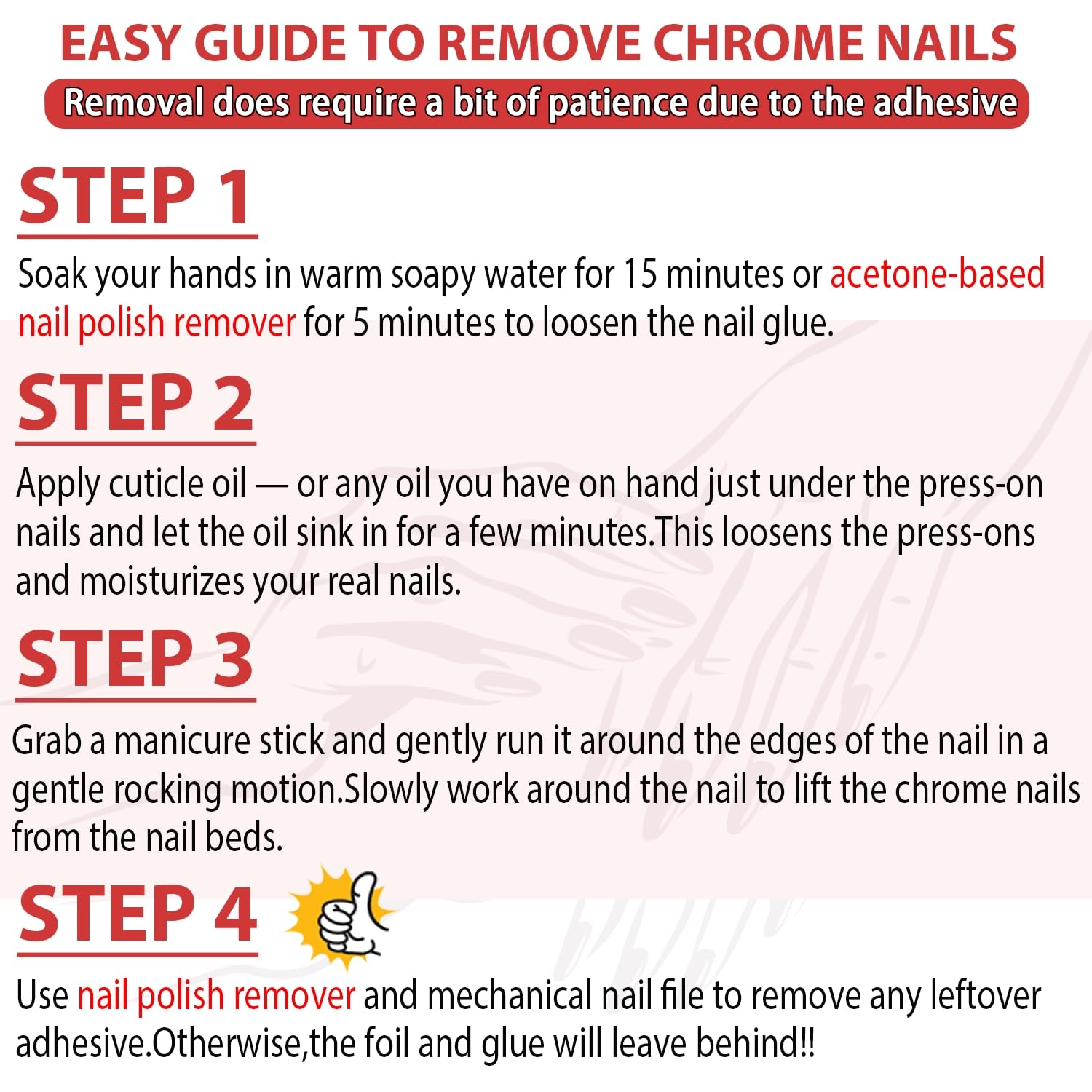 EASY GUIDE TO REMOVE CHROME NAILS

Removal does require a bit of patience due to the adhesive

STEP 1

Soak your hands in warm soapy water for 15 minutes or acetone-based nail polish remover for 5 minutes to loosen the nail glue.

STEP 2

Apply cuticle oil — or any oil you have on hand just under the press-on nails and let the oil sink in for a few minutes.This loosens the press-ons and moisturizes your real nails.

STEP 3

Grab a manicure stick and gently run it around the edges of the nail in a gentle rocking motion.Slowly work around the nail to lift the chrome nails from the nail beds.

STEP 4

Use nail polish remover and mechanical nail file to remove any leftover adhesive.Otherwise,the foil and glue will leave behind!!