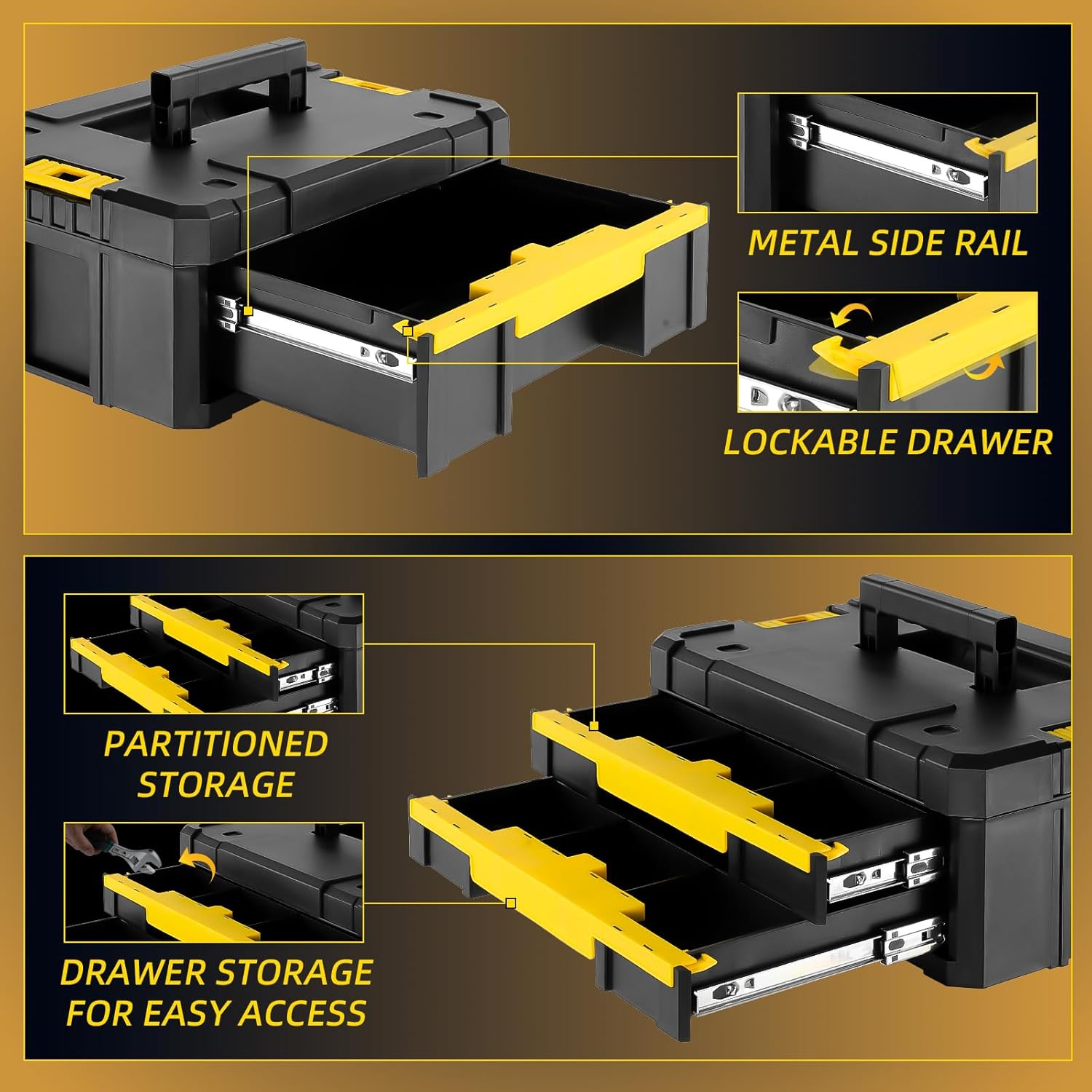 METAL SIDE RAIL

LOCKABLE DRAWER

PARTITIONED STORAGE

DRAWER STORAGE FOR EASY ACCESS