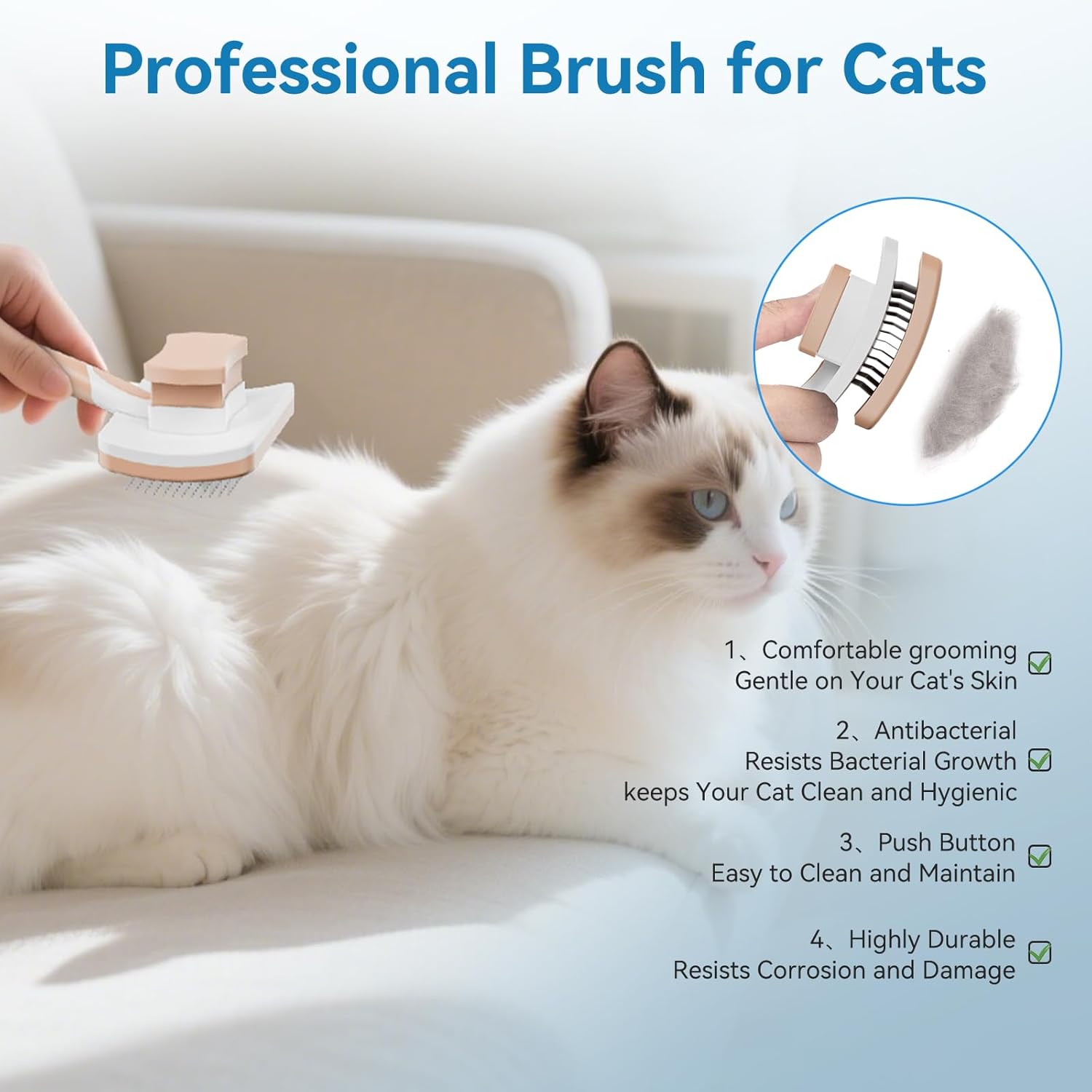 Professional Brush for Cats

1、Comfortable grooming
Gentle on Your Cat's Skin

2、Antibacterial
Resists Bacterial Growth
keeps Your Cat Clean and Hygienic

3、Push Button
Easy to Clean and Maintain

4、Highly Durable
Resists Corrosion and Damage