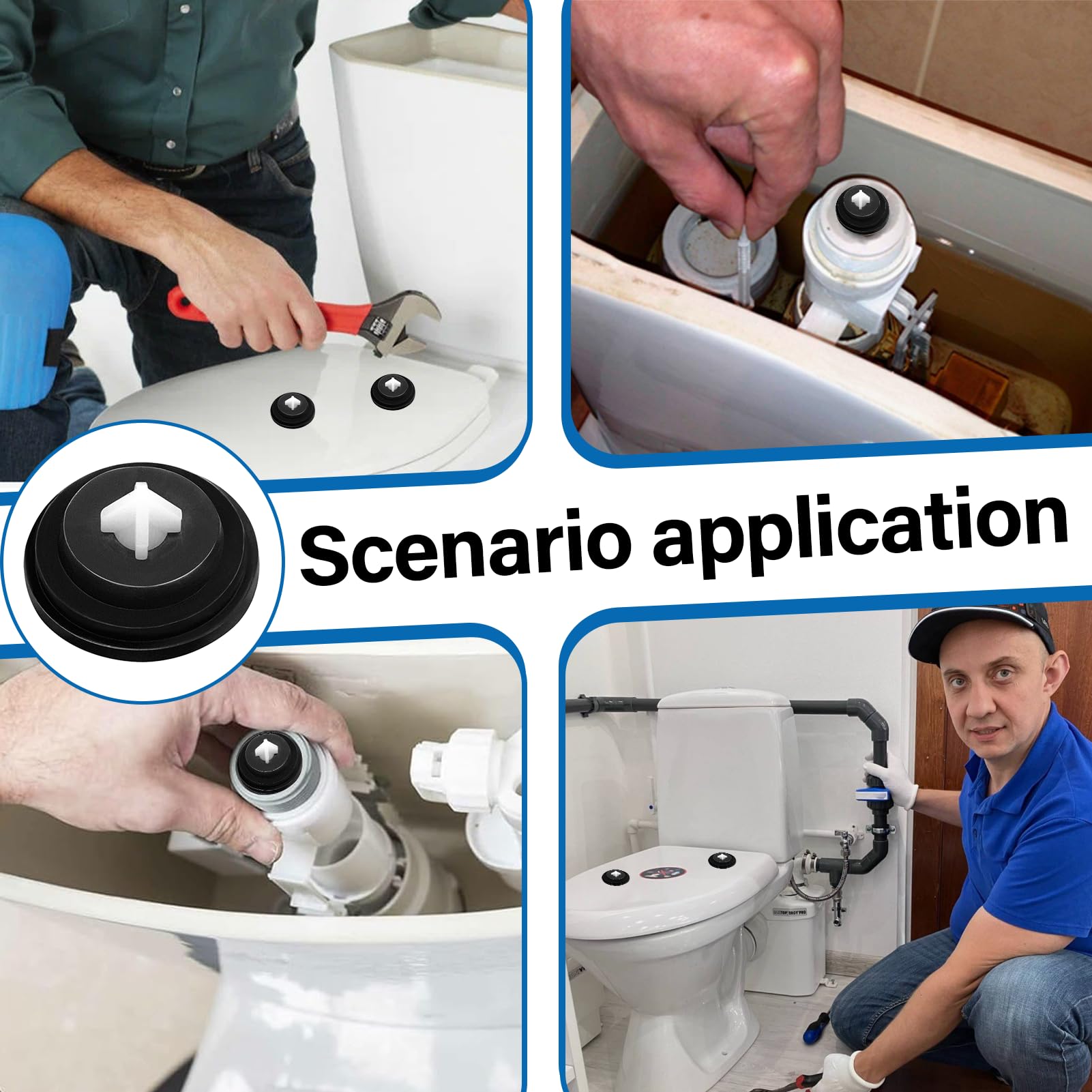 Scenario application