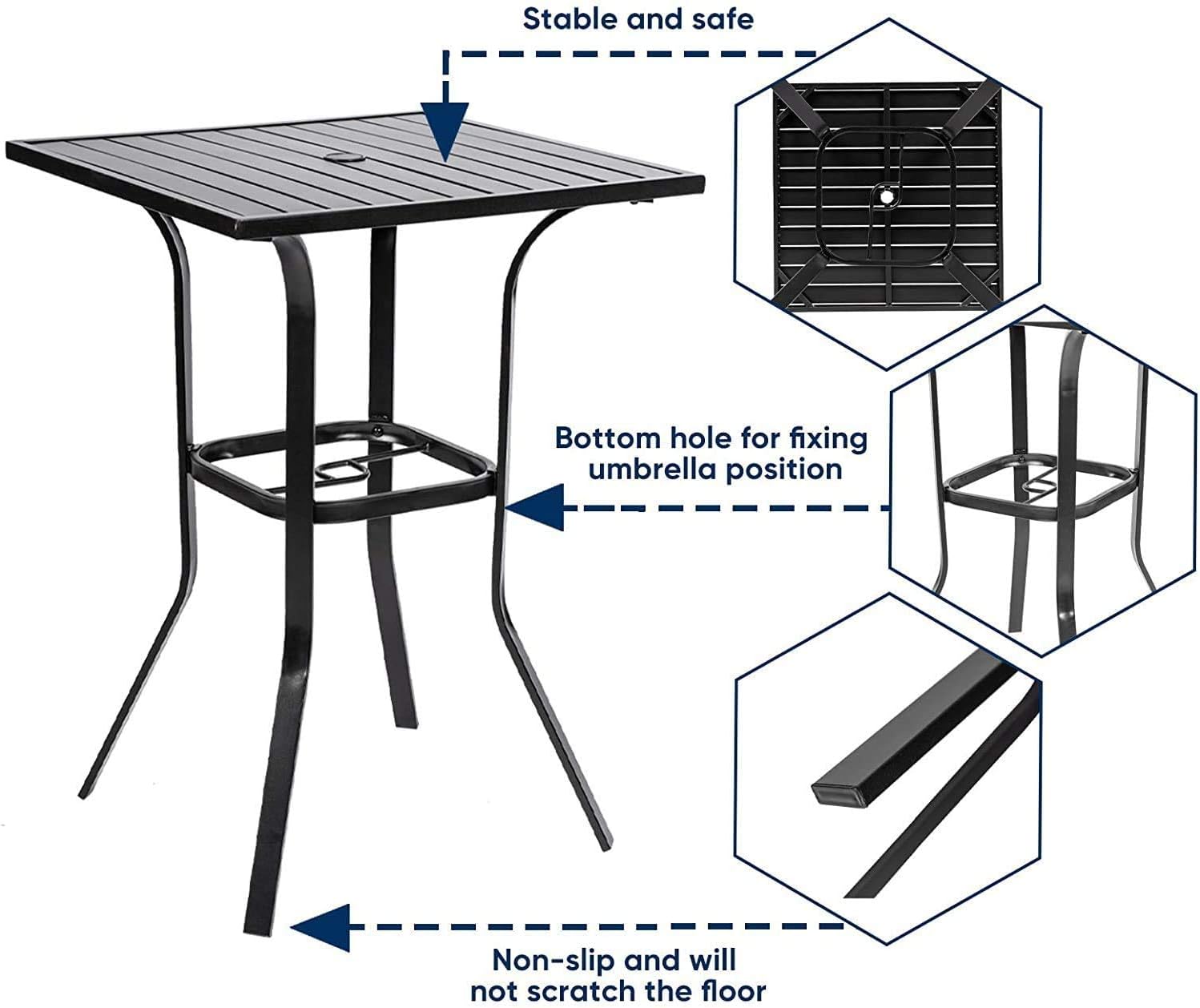 Stable and safe

Bottom hole for fixing umbrella position

Non-slip and will not scratch the floor