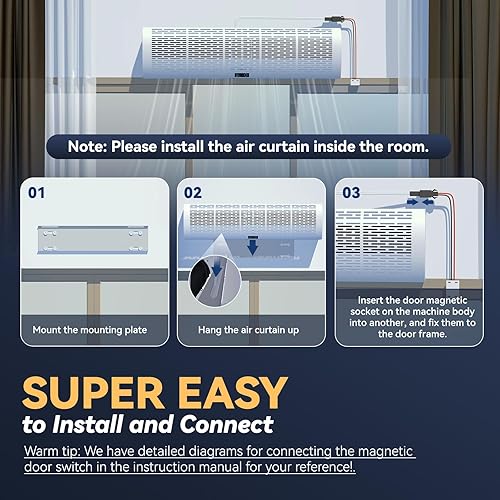 Note: Please install the air curtain inside the room.

01

Mount the mounting plate

02

Hang the air curtain up

03

Insert the door magnetic socket on the machine body into another, and fix them to the door frame.

SUPER EASY
to Install and Connect

Warm tip: We have detailed diagrams for connecting the magnetic door switch in the instruction manual for your reference!.