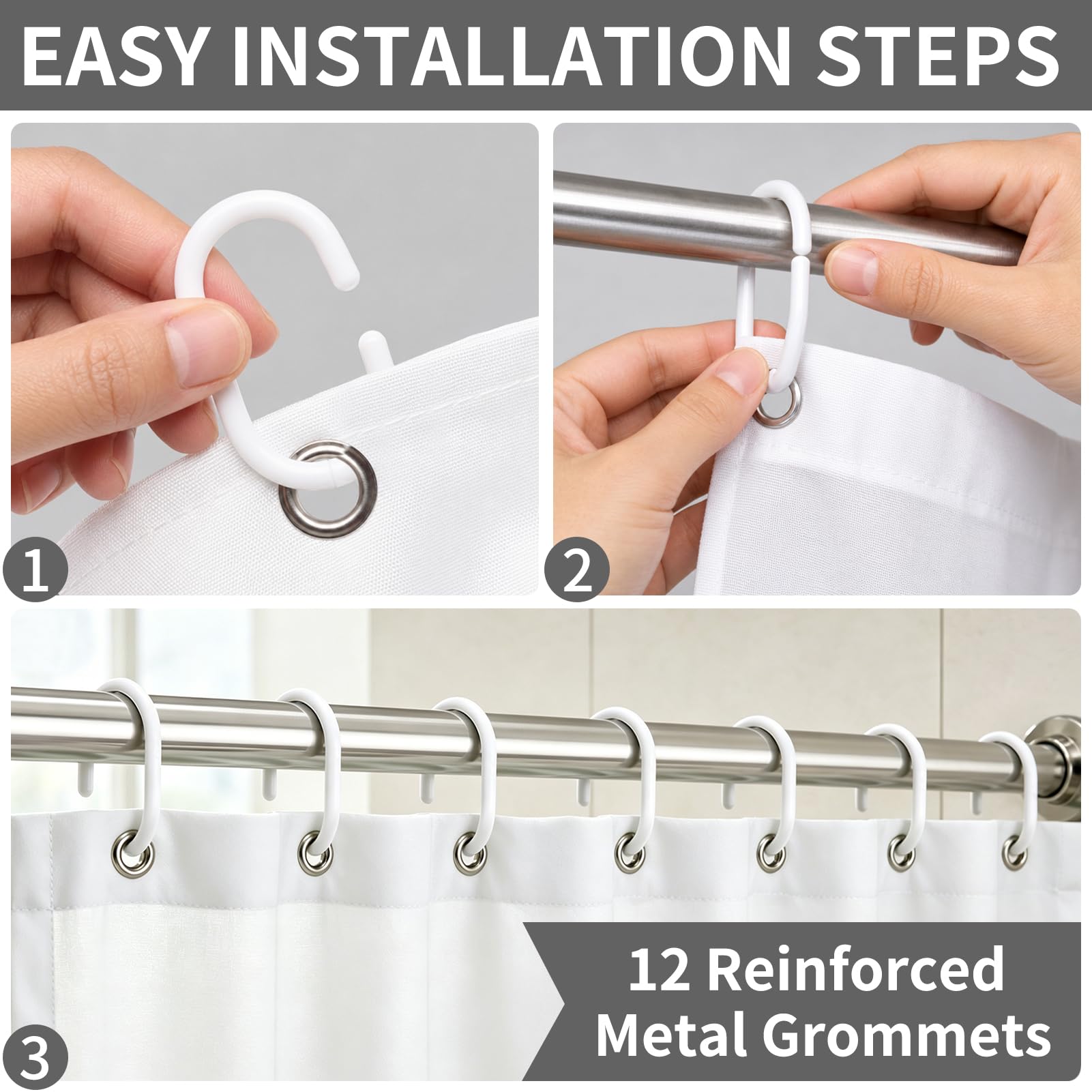 EASY INSTALLATION STEPS

1

2

3

12 Reinforced Metal Grommets