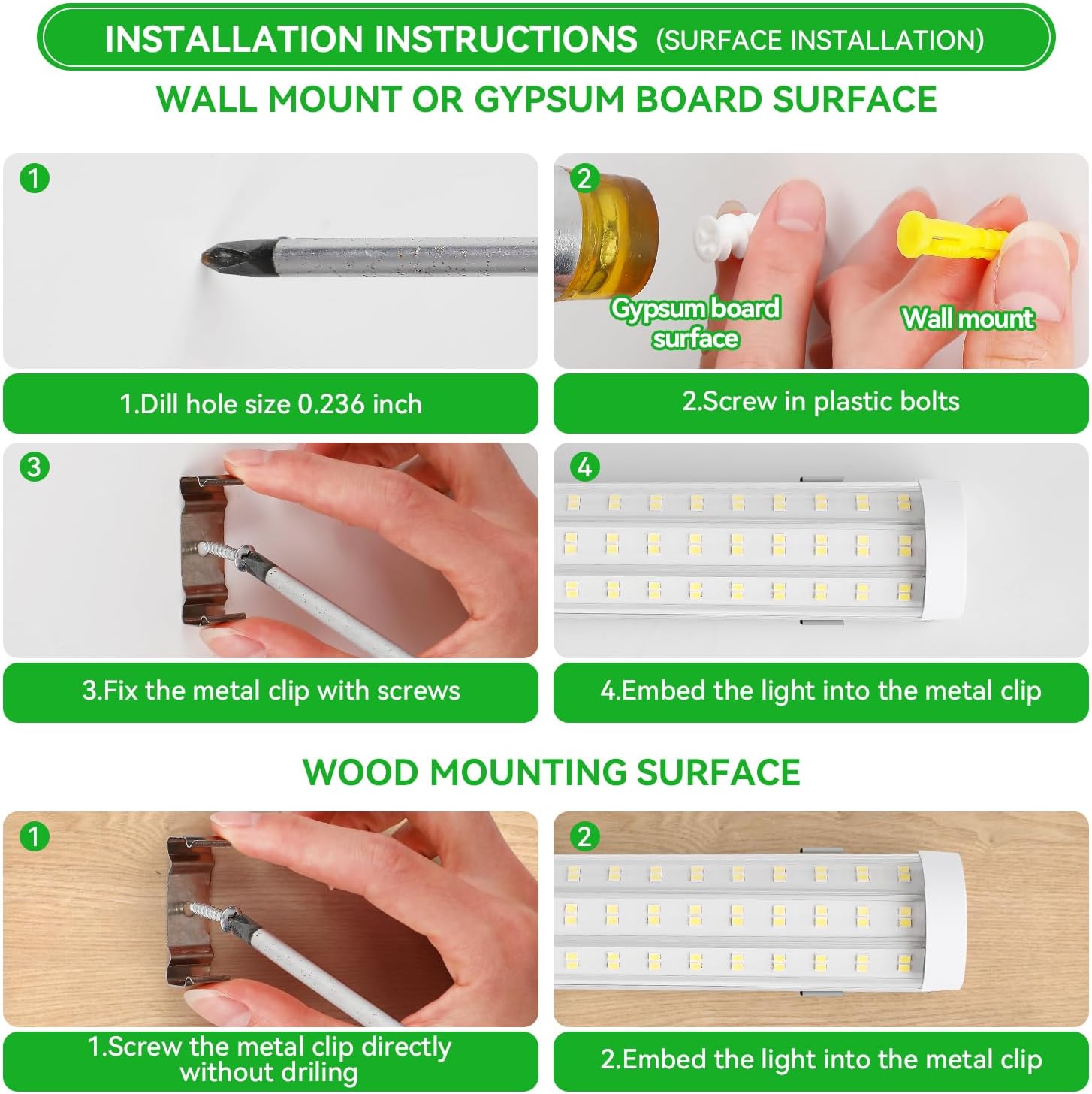 INSTALLATION INSTRUCTIONS (SURFACE INSTALLATION)

WALL MOUNT OR GYPSUM BOARD SURFACE

1

1.Dill hole size 0.236 inch

2

Gypsum board surface

Wall mount

2.Screw in plastic bolts

3

3.Fix the metal clip with screws

4

4.Embed the light into the metal clip

WOOD MOUNTING SURFACE

1

1.Screw the metal clip directly without driling

2

2.Embed the light into the metal clip