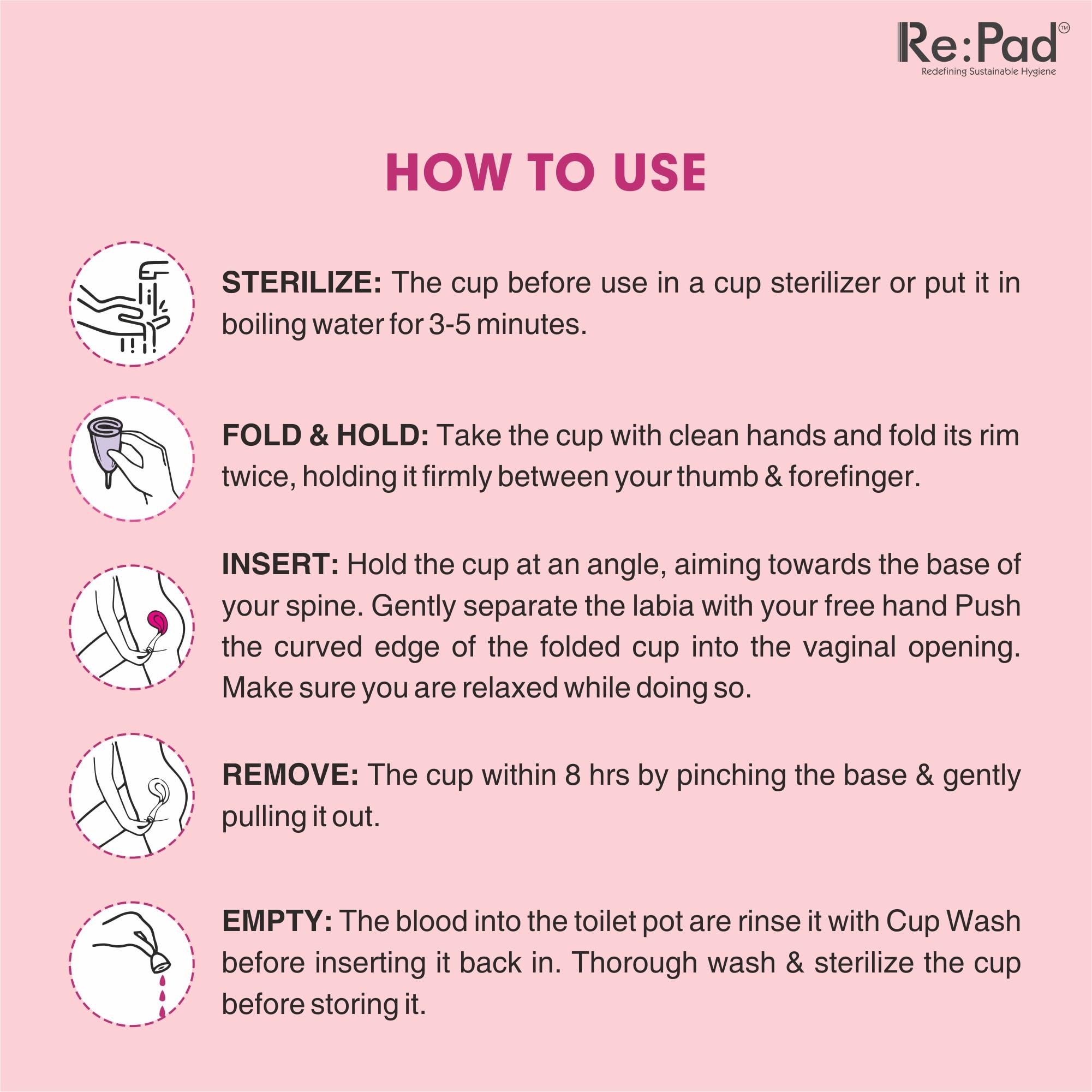 Re:Pad™
Redefining Sustainable Hygiene

HOW TO USE

STERILIZE: The cup before use in a cup sterilizer or put it in boiling water for 3-5 minutes.

FOLD & HOLD: Take the cup with clean hands and fold its rim twice, holding it firmly between your thumb & forefinger.

INSERT: Hold the cup at an angle, aiming towards the base of your spine. Gently separate the labia with your free hand Push the curved edge of the folded cup into the vaginal opening. Make sure you are relaxed while doing so.

REMOVE: The cup within 8 hrs by pinching the base & gently pulling it out.

EMPTY: The blood into the toilet pot are rinse it with Cup Wash before inserting it back in. Thorough wash & sterilize the cup before storing it.