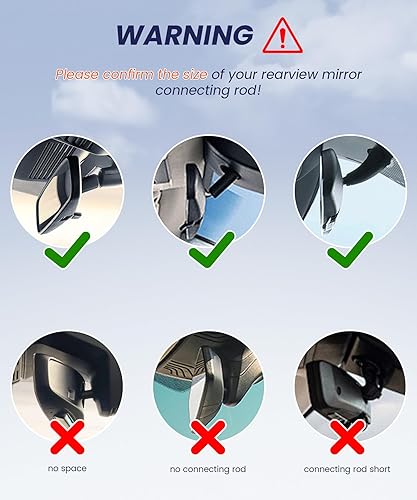 WARNING

Please confirm the size of your rearview mirror connecting rod!

no space

no connecting rod

connecting rod short