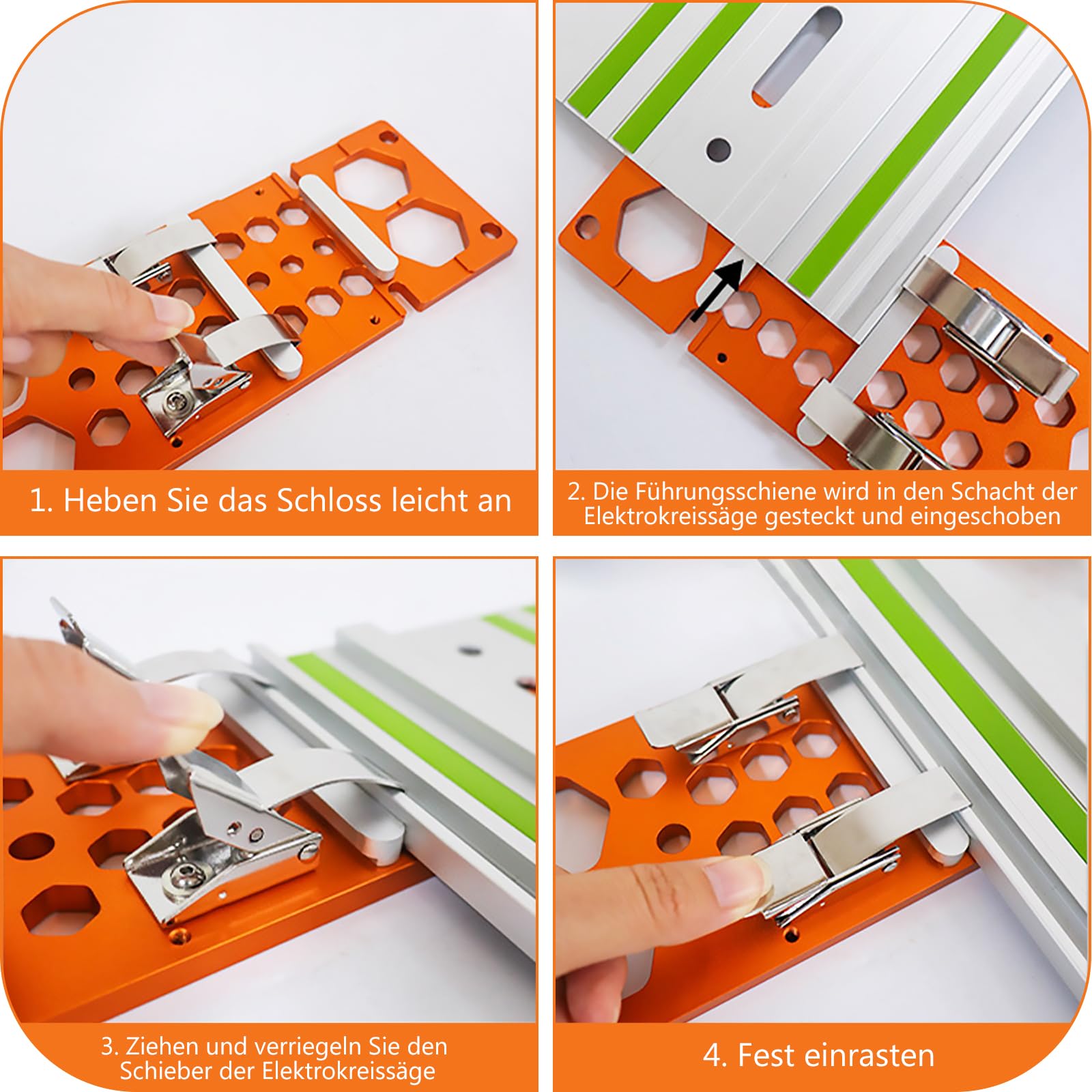 1. Heben Sie das Schloss leicht an

2. Die Führungsschiene wird in den Schacht der Elektrokreissäge gesteckt und eingeschoben

3. Ziehen und verriegeln Sie den Schieber der Elektrokreissäge

4. Fest einrasten