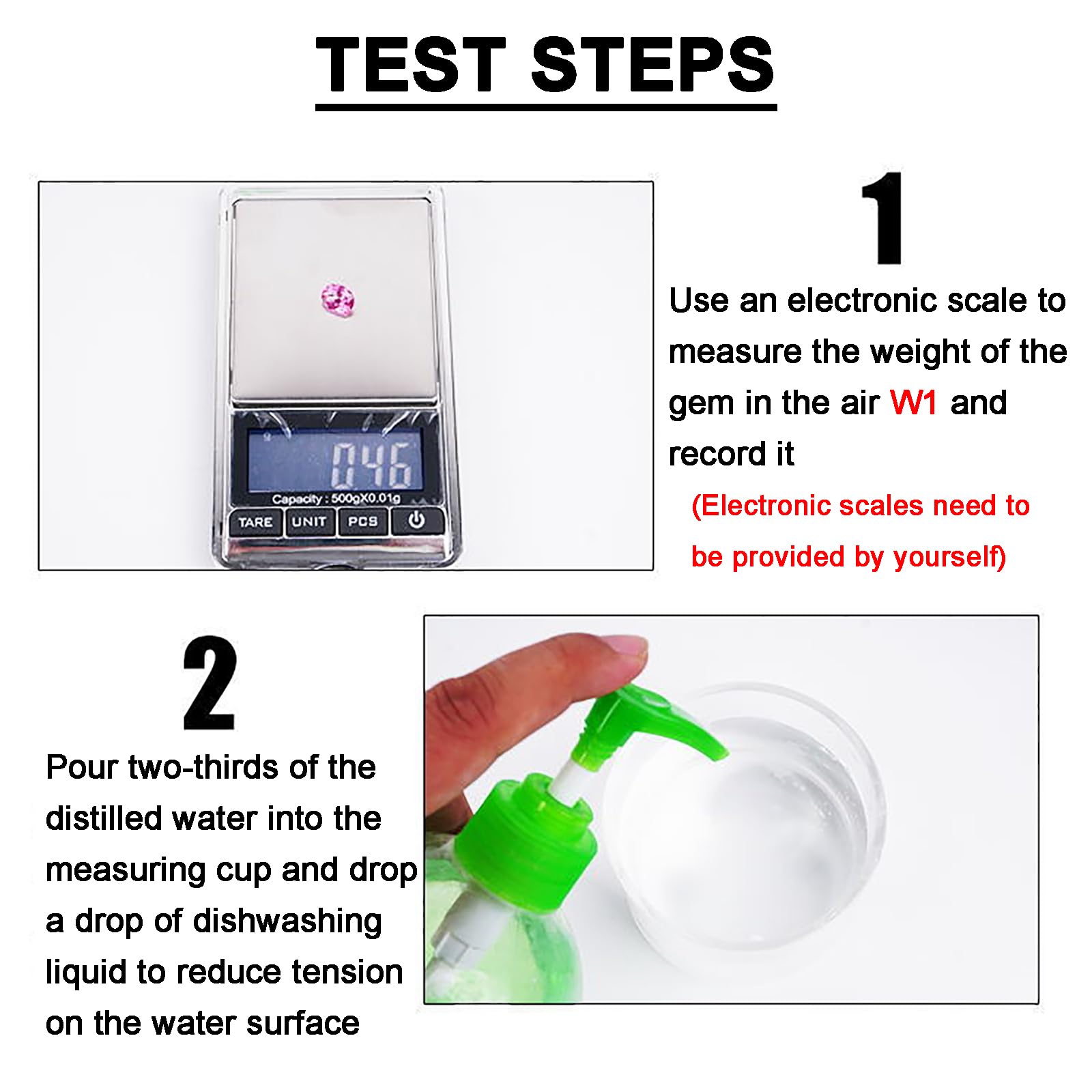 TEST STEPS

046

Capacity : 500gX0.01g

TARE UNIT PCS

1

Use an electronic scale to measure the weight of the gem in the air W1 and record it

(Electronic scales need to be provided by yourself)

2

Pour two-thirds of the distilled water into the measuring cup and drop a drop of dishwashing liquid to reduce tension on the water surface